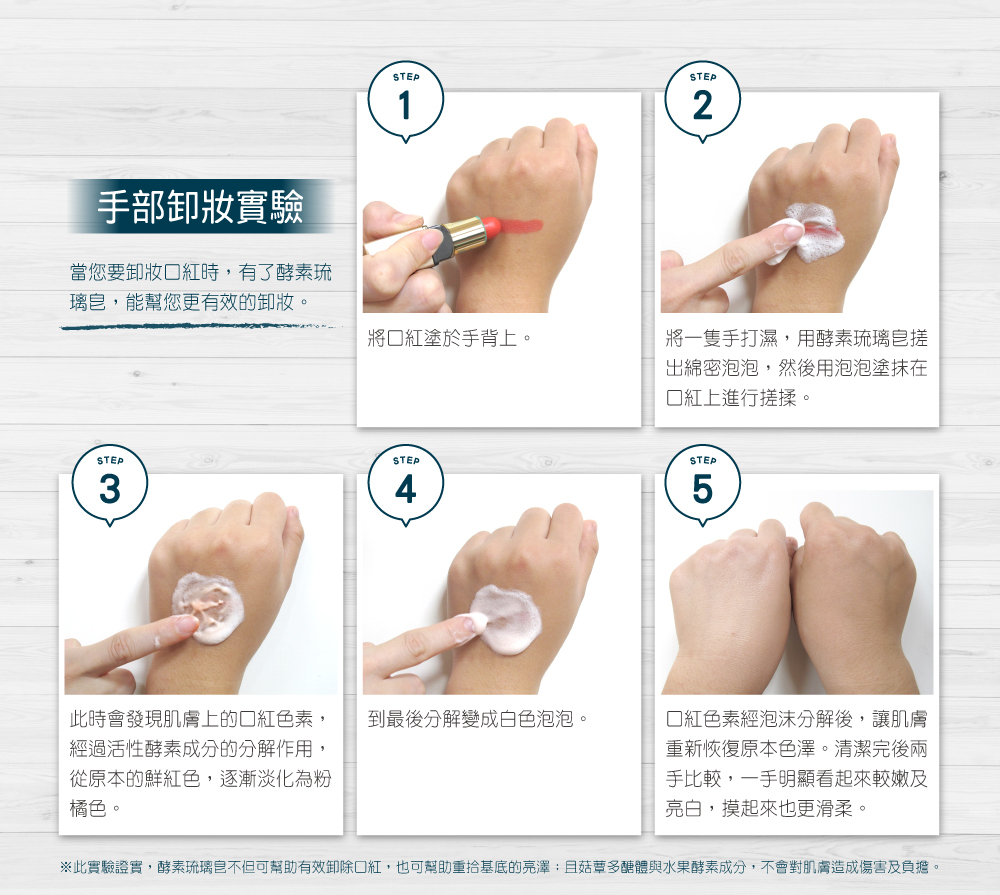 手部卸妝實驗

當您要卸妝口紅時，有了酵素琉璃皂，能幫您更有效的卸妝。

STEP
1

將口紅塗於手背上。

STEP
2

將一隻手打濕，用酵素琉璃皂搓出綿密泡泡，然後用泡泡塗抹在口紅上進行搓揉。

STEP
3

此時會發現肌膚上的口紅色素，經過活性酵素成分的分解作用，從原本的鮮紅色，逐漸淡化為粉橘色。

STEP
4

到最後分解變成白色泡泡。

STEP
5

口紅色素經泡沫分解後，讓肌膚重新恢復原本色澤。清潔完後兩手比較，一手明顯看起來較嫩及亮白，摸起來也更滑柔。

※此實驗證實，酵素琉璃皂不但可幫助有效卸除口紅，也可幫助重拾基底的亮澤；且菇蕈多醣體與水果酵素成分，不會對肌膚造成傷害及負擔。