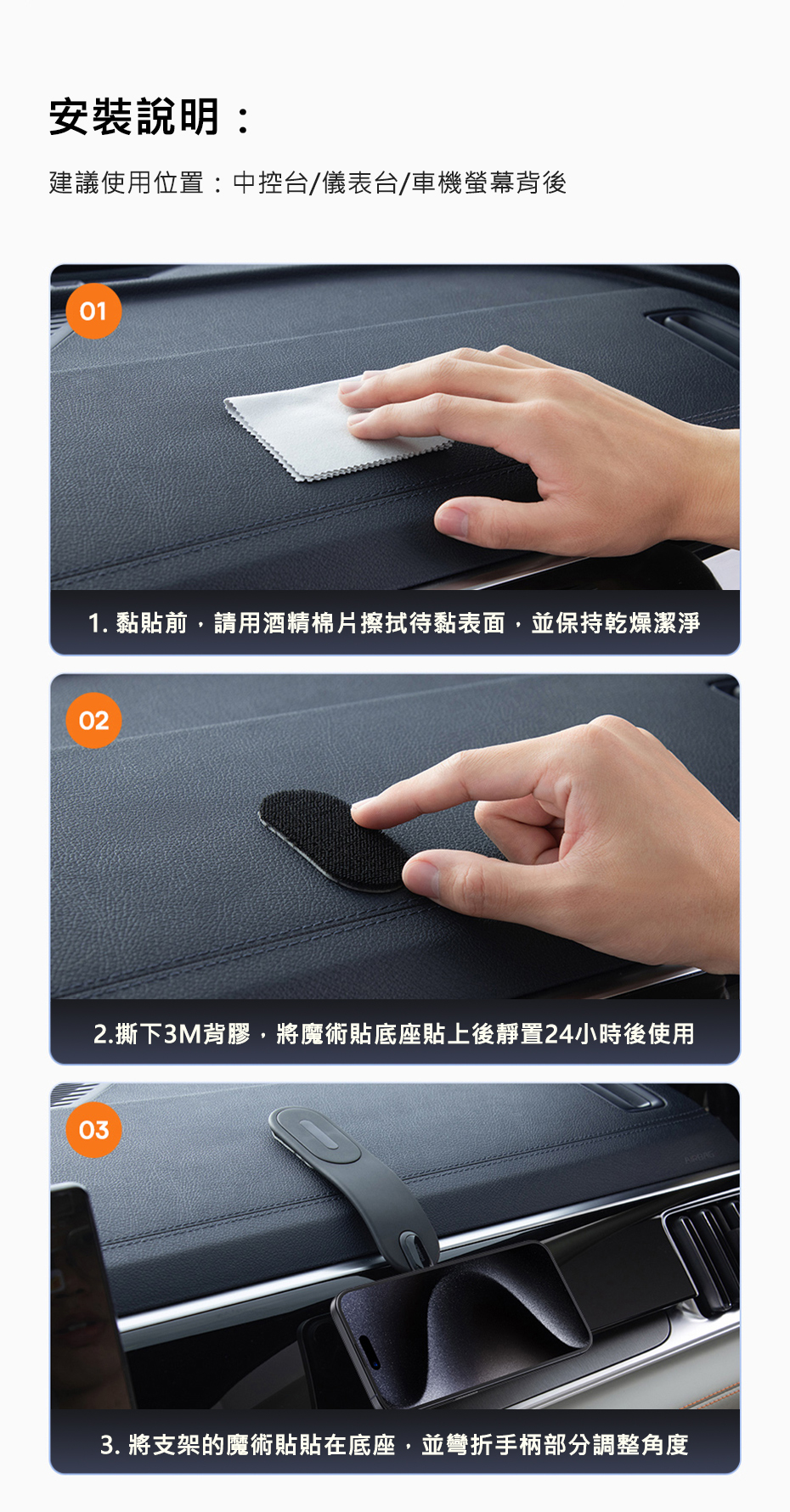 安裝說明：

建議使用位置：中控台/儀表台/車機螢幕背後

01

1. 黏貼前，請用酒精棉片擦拭待黏表面，並保持乾燥潔淨

02

2.撕下3M背膠，將魔術貼底座貼上後靜置24小時後使用

03

3. 將支架的魔術貼貼在底座，並彎折手柄部分調整角度