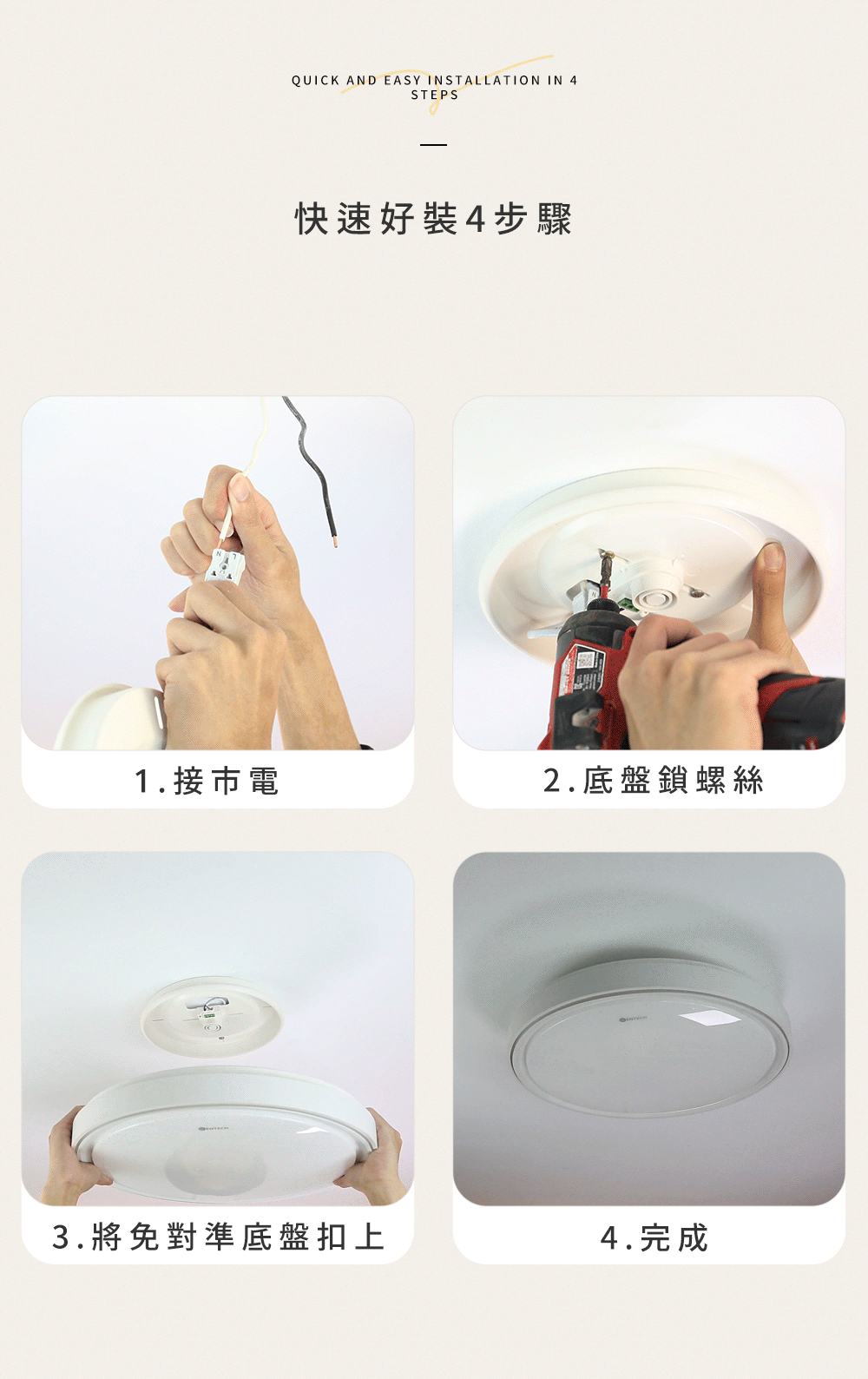 QUICK AND EASY INSTALLATION IN 4 STEPS

快速好裝4步驟

1.接市電

2.底盤鎖螺絲

3.將免對準底盤扣上

4.完成