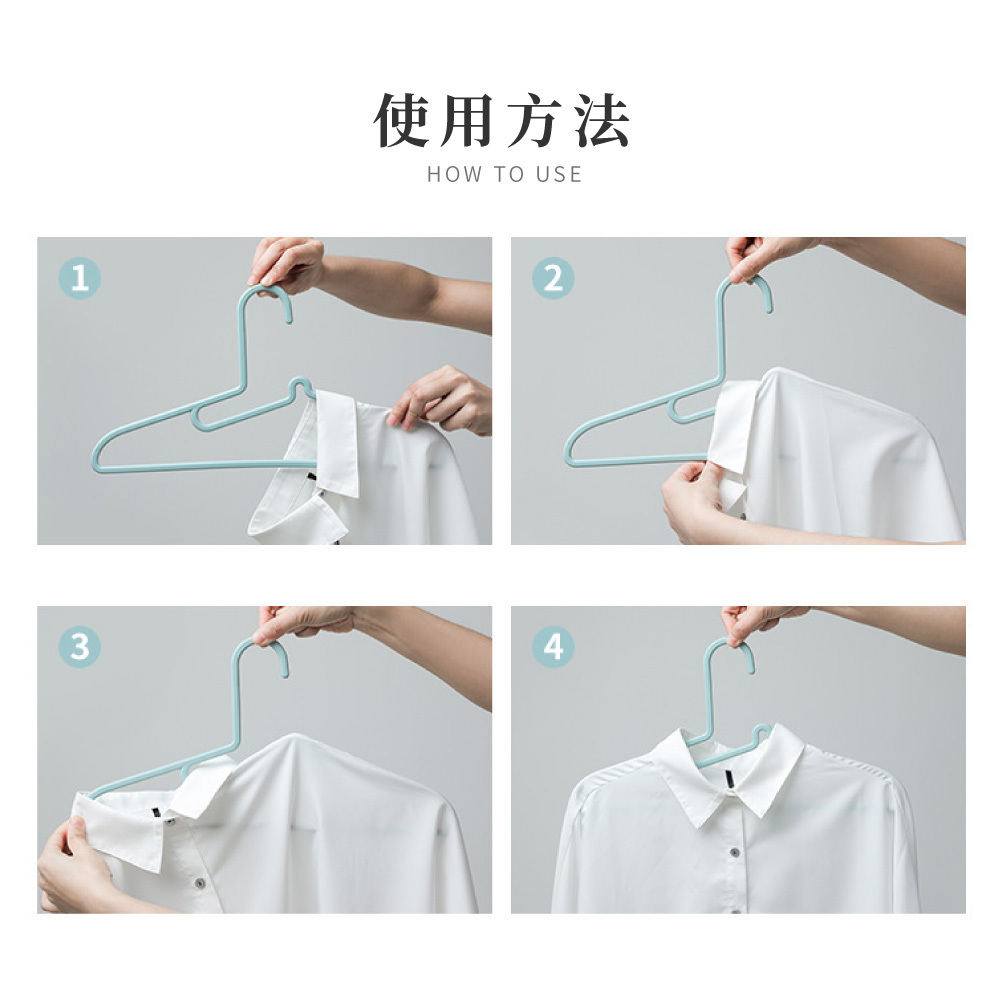 使用方法
HOW TO USE

1

2

3

4