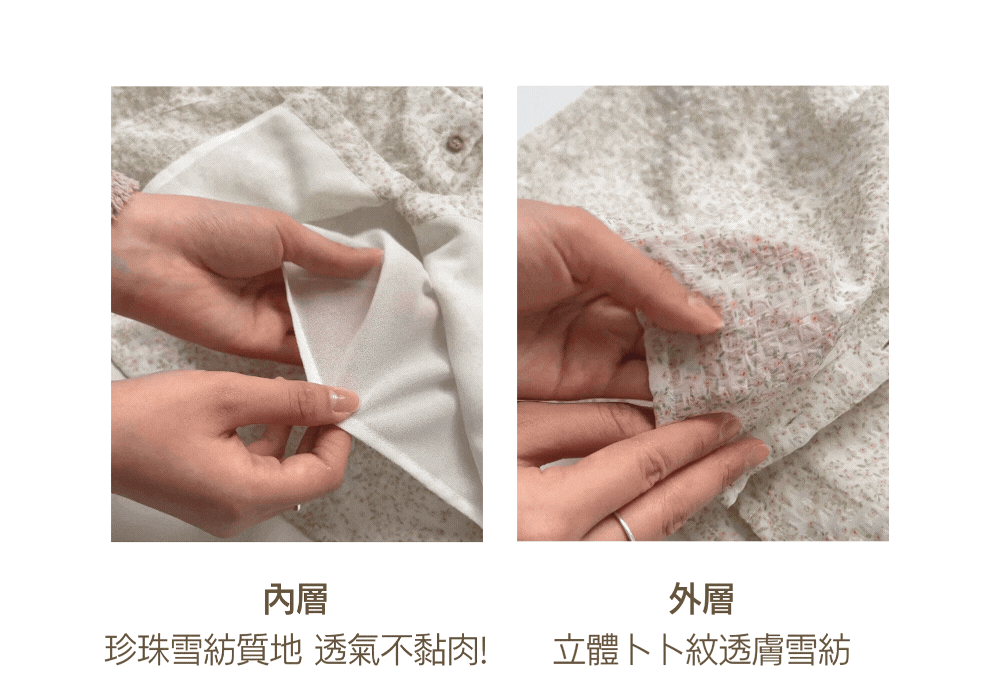 內層
珍珠雪紡質地 透氣不黏肉!

外層
立體卜卜紋透膚雪紡