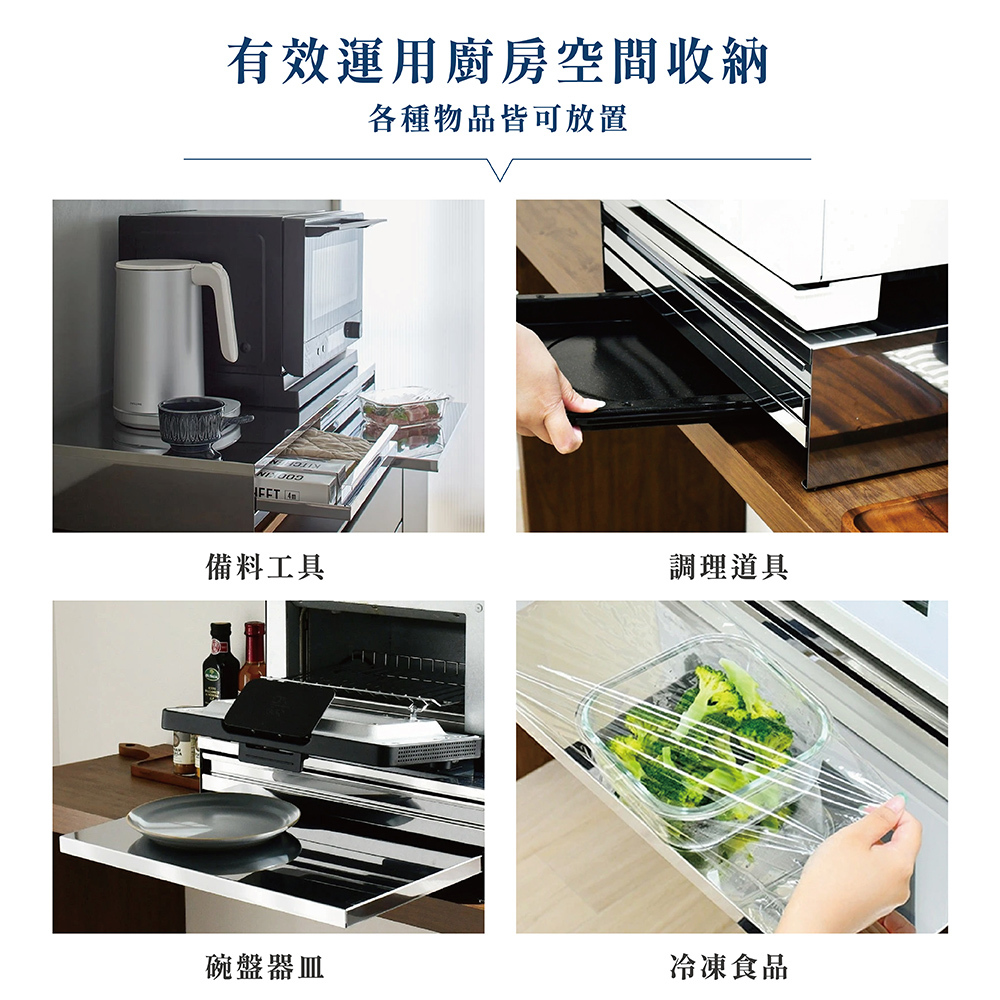 有效運用廚房空間收納

各種物品皆可放置

備料工具

調理道具

碗盤器皿

冷凍食品