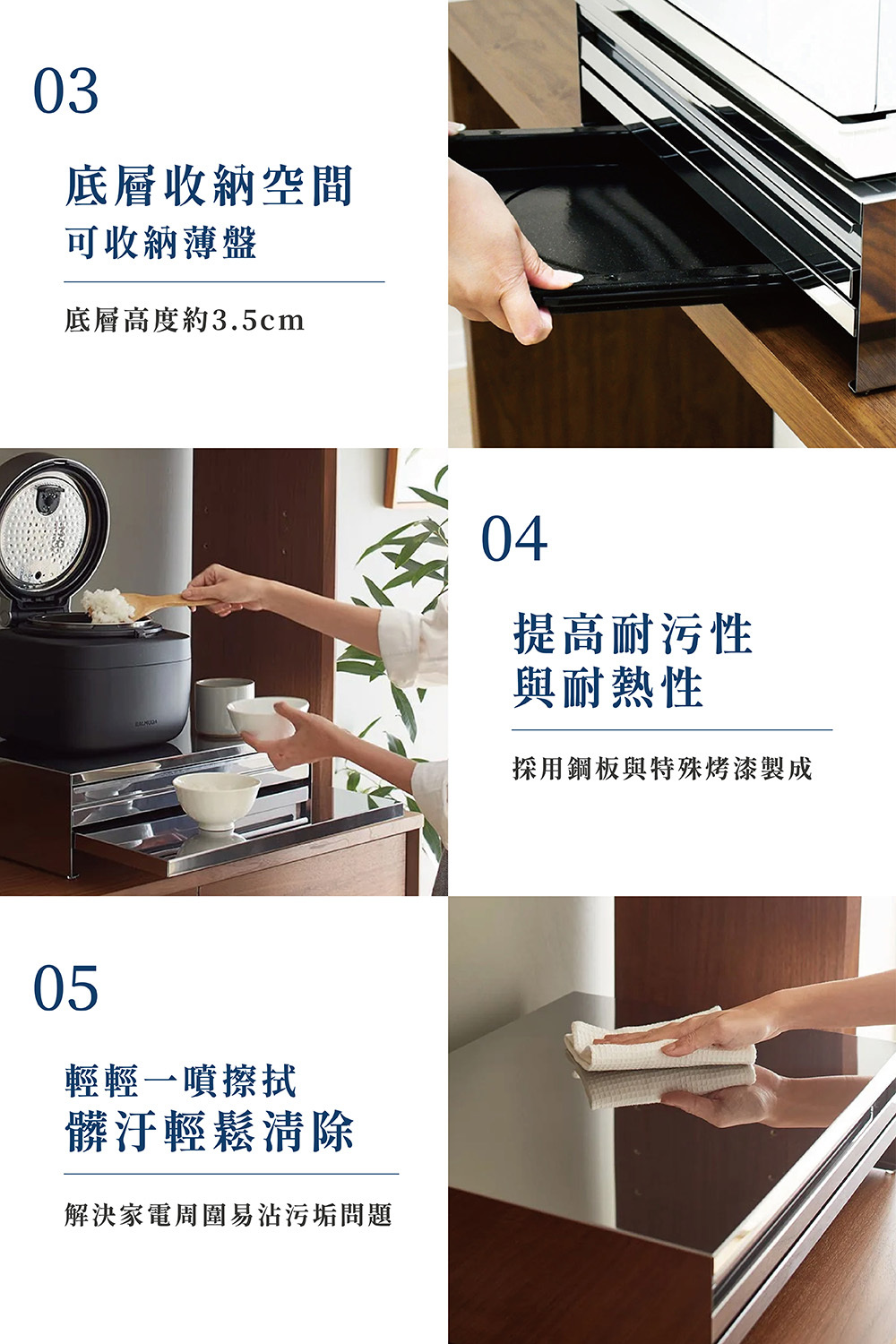 03

底層收納空間
可收納薄盤

底層高度約3.5cm

BALMUDA

04

提高耐污性
與耐熱性

採用鋼板與特殊烤漆製成

05

輕輕一噴擦拭
髒汙輕鬆清除

解決家電周圍易沾污垢問題