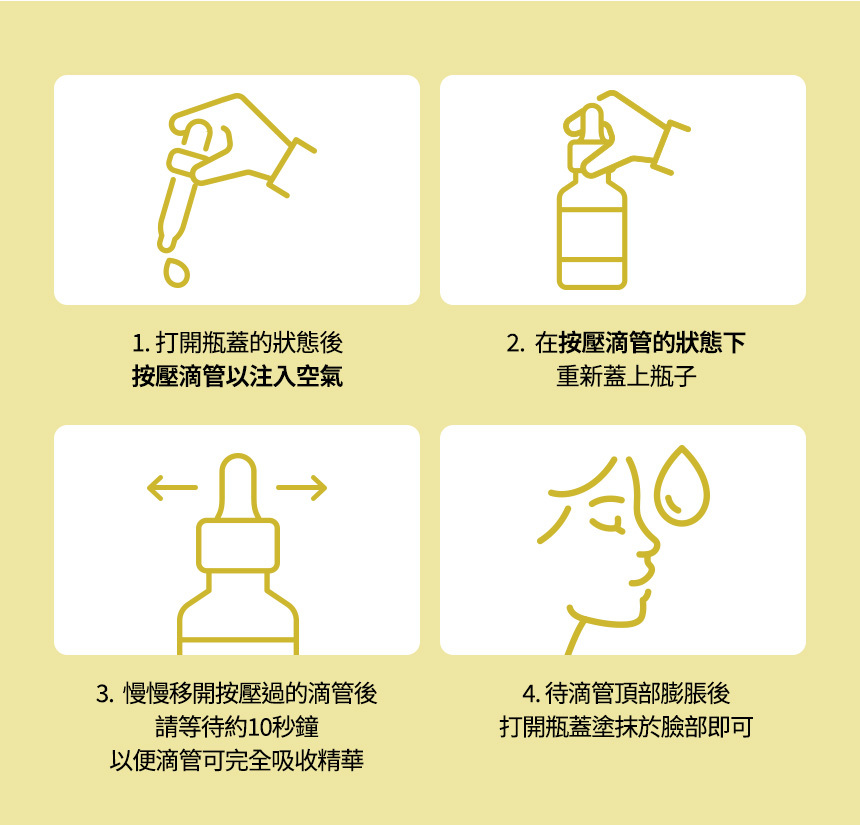 1. 打開瓶蓋的狀態後
按壓滴管以注入空氣

2. 在按壓滴管的狀態下
重新蓋上瓶子

3. 慢慢移開按壓過的滴管後
請等待約10秒鐘
以便滴管可完全吸收精華

4. 待滴管頂部膨脹後
打開瓶蓋塗抹於臉部即可