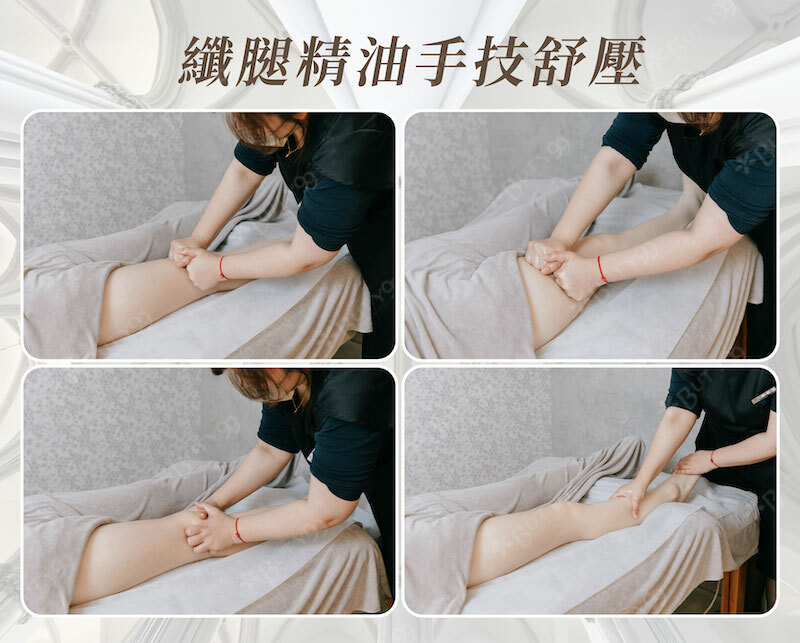 纖腿精油手技舒壓