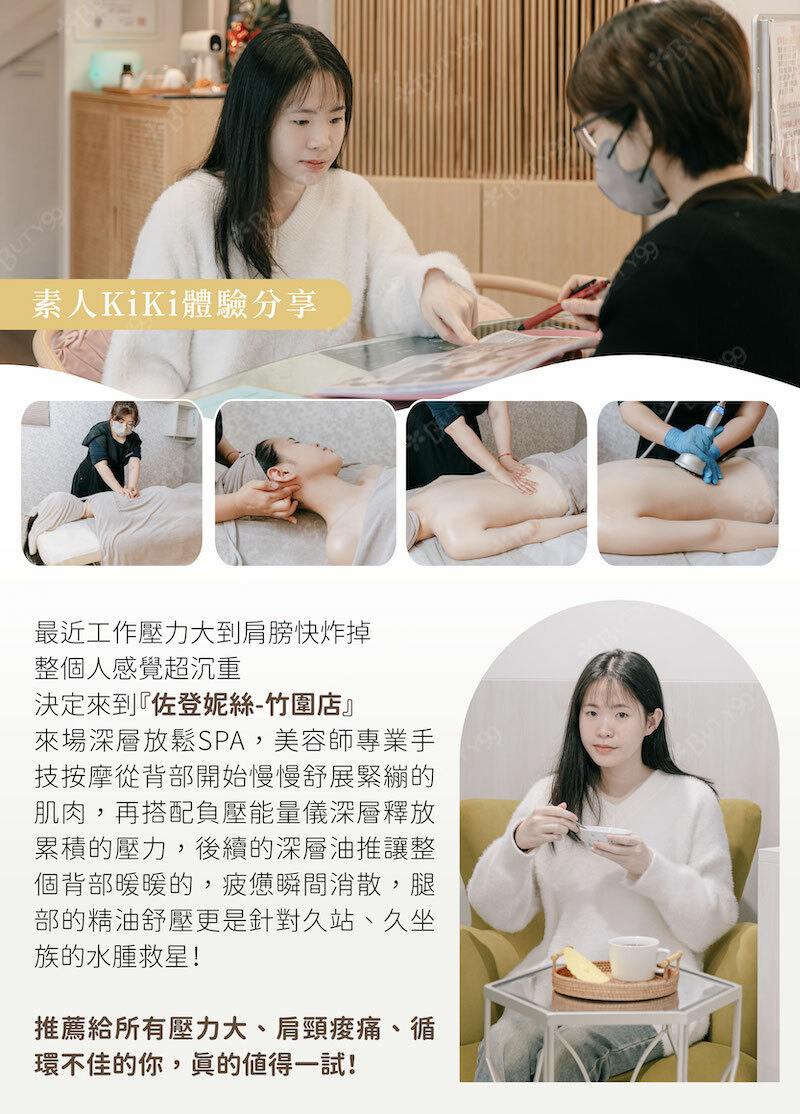 素人KiKi體驗分享

最近工作壓力大到肩膀快炸掉
整個人感覺超沉重
決定來到『佐登妮絲-竹圍店』
來場深層放鬆SPA，美容師專業手技按摩從背部開始慢慢舒展緊繃的肌肉，再搭配負壓能量儀深層釋放累積的壓力，後續的深層油推讓整個背部暖暖的，疲憊瞬間消散，腿部的精油舒壓更是針對久站、久坐族的水腫救星！

推薦給所有壓力大、肩頸痠痛、循環不佳的你，真的值得一試！