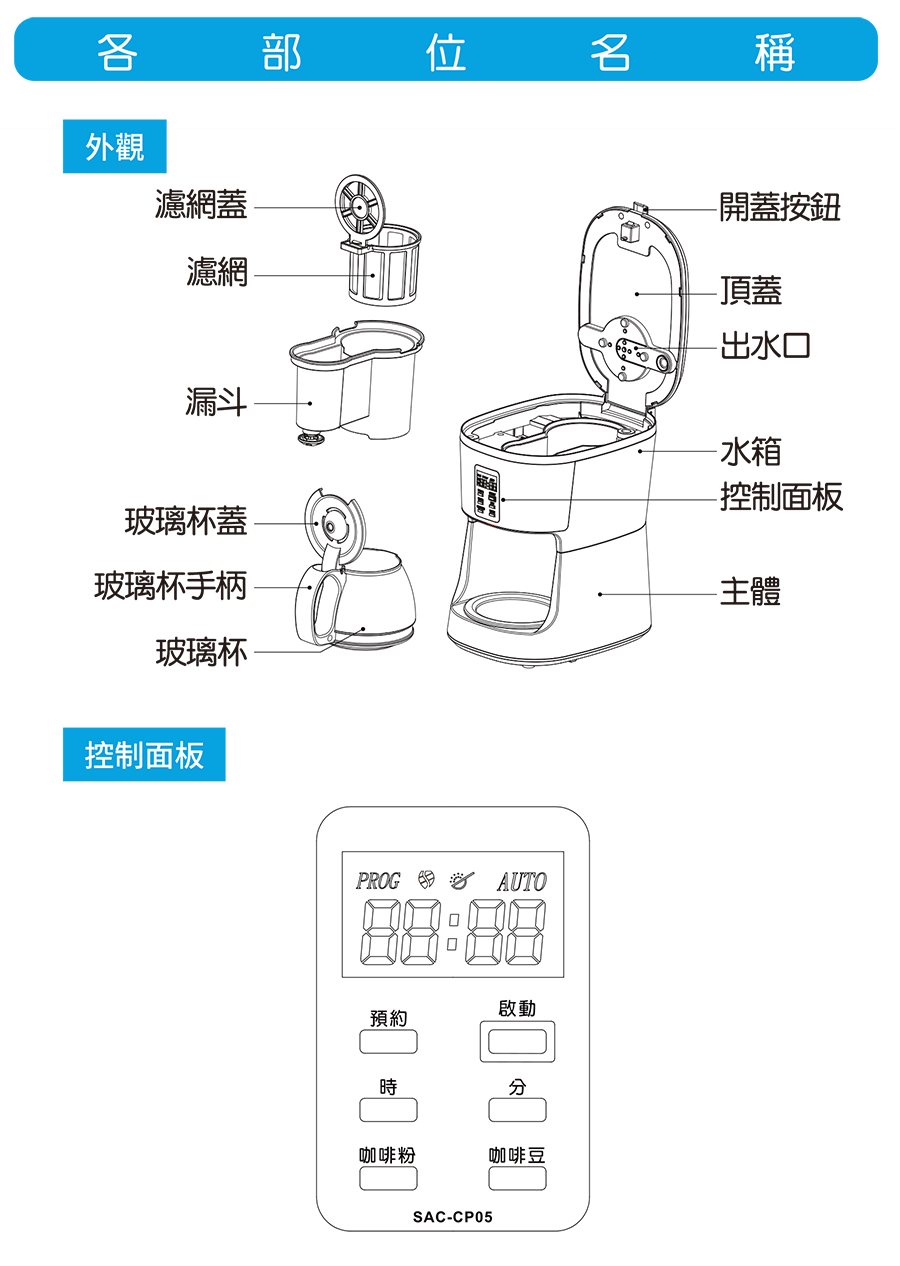 各 部 位 名 稱

外觀

濾網蓋
濾網
漏斗
玻璃杯蓋
玻璃杯手柄
玻璃杯

開蓋按鈕
頂蓋
出水口
水箱
控制面板
主體

控制面板

PROG AUTO
88:88

預約
啟動
時
分
咖啡粉
咖啡豆

SAC-CP05