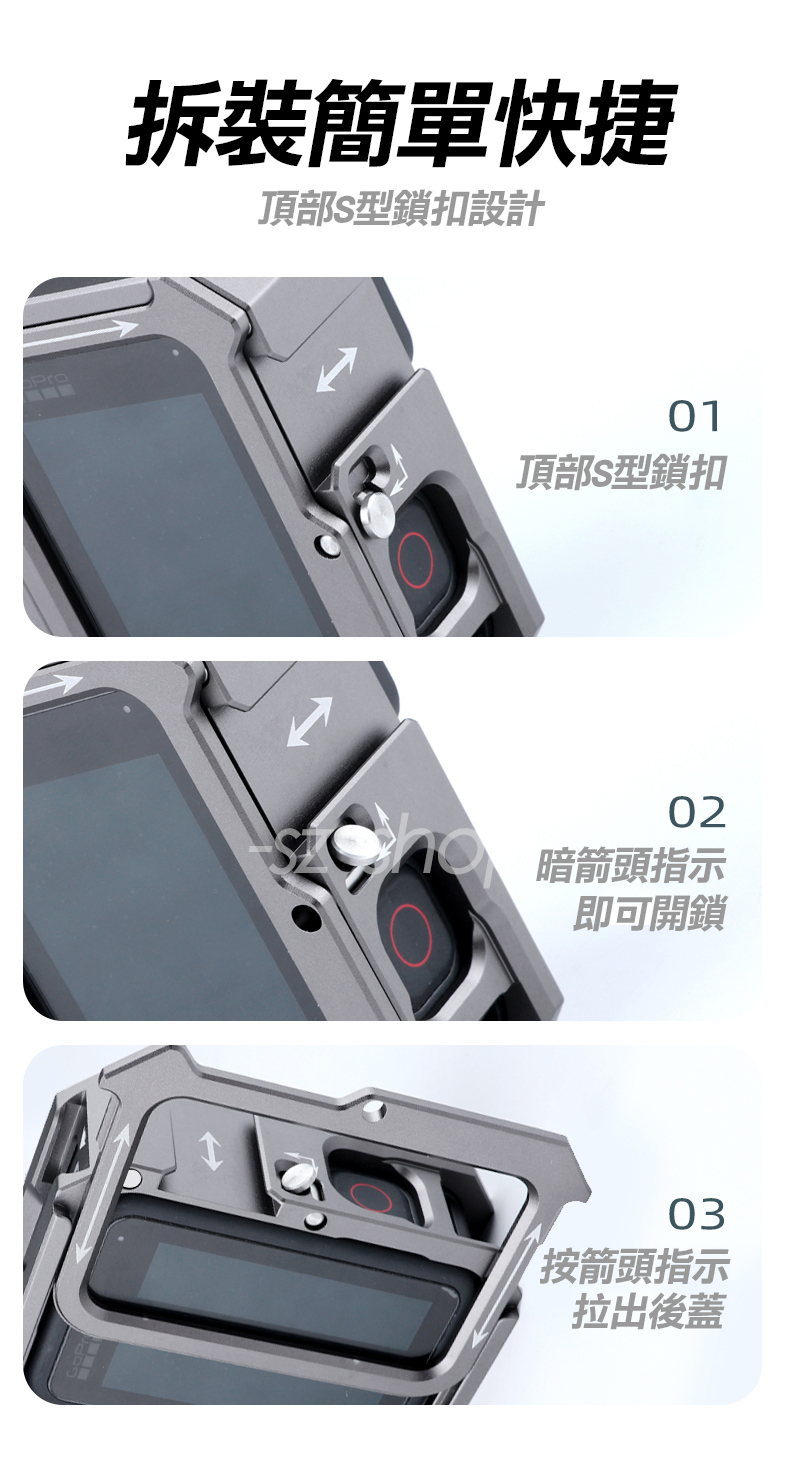 拆裝簡單快捷

頂部S型鎖扣設計

GoPro

01

頂部S型鎖扣

02

暗箭頭指示
即可開鎖

-sz shop

03

按箭頭指示
拉出後蓋

GoPro