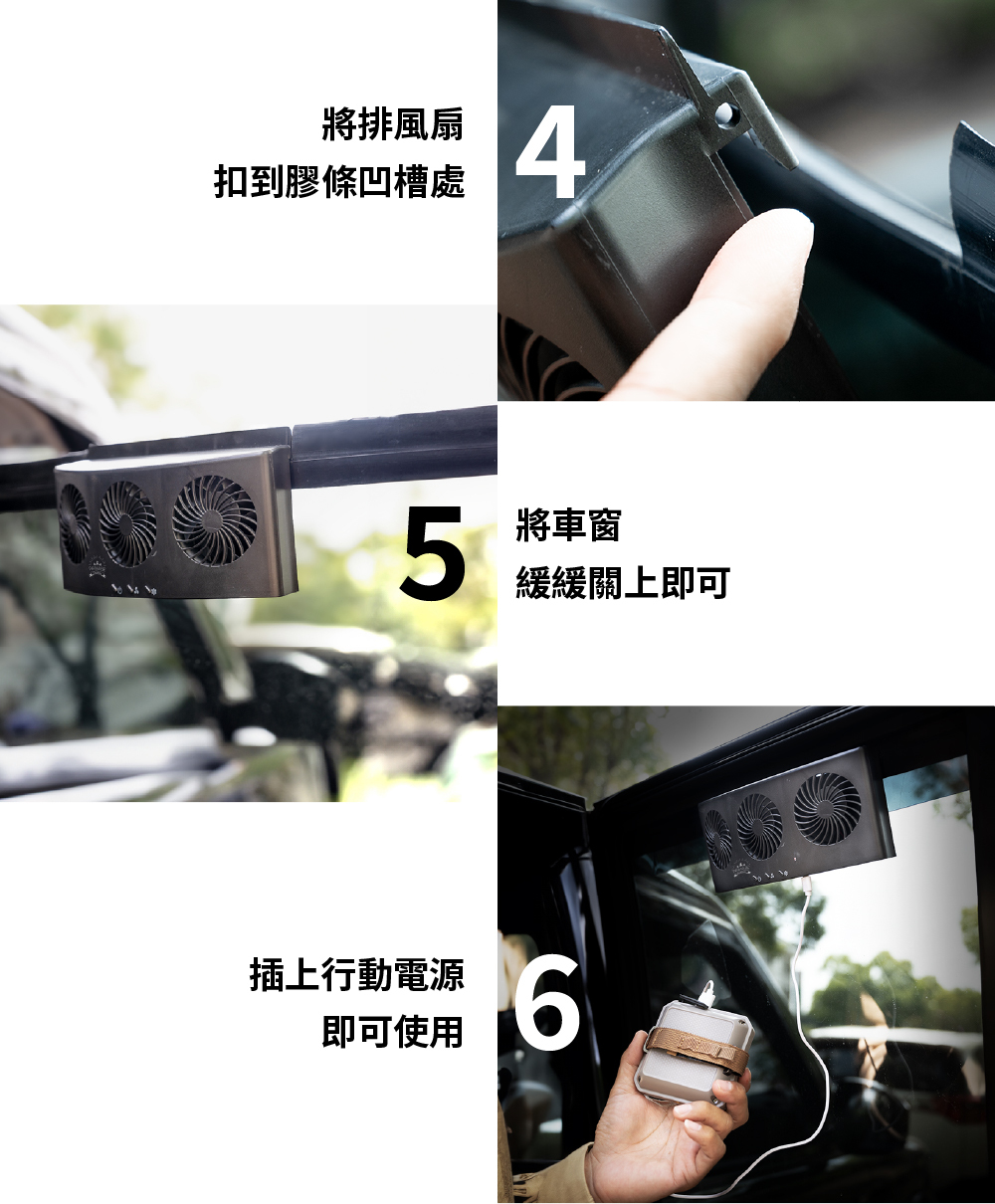 將排風扇
扣到膠條凹槽處

4

5

將車窗
緩緩關上即可

插上行動電源
即可使用

6