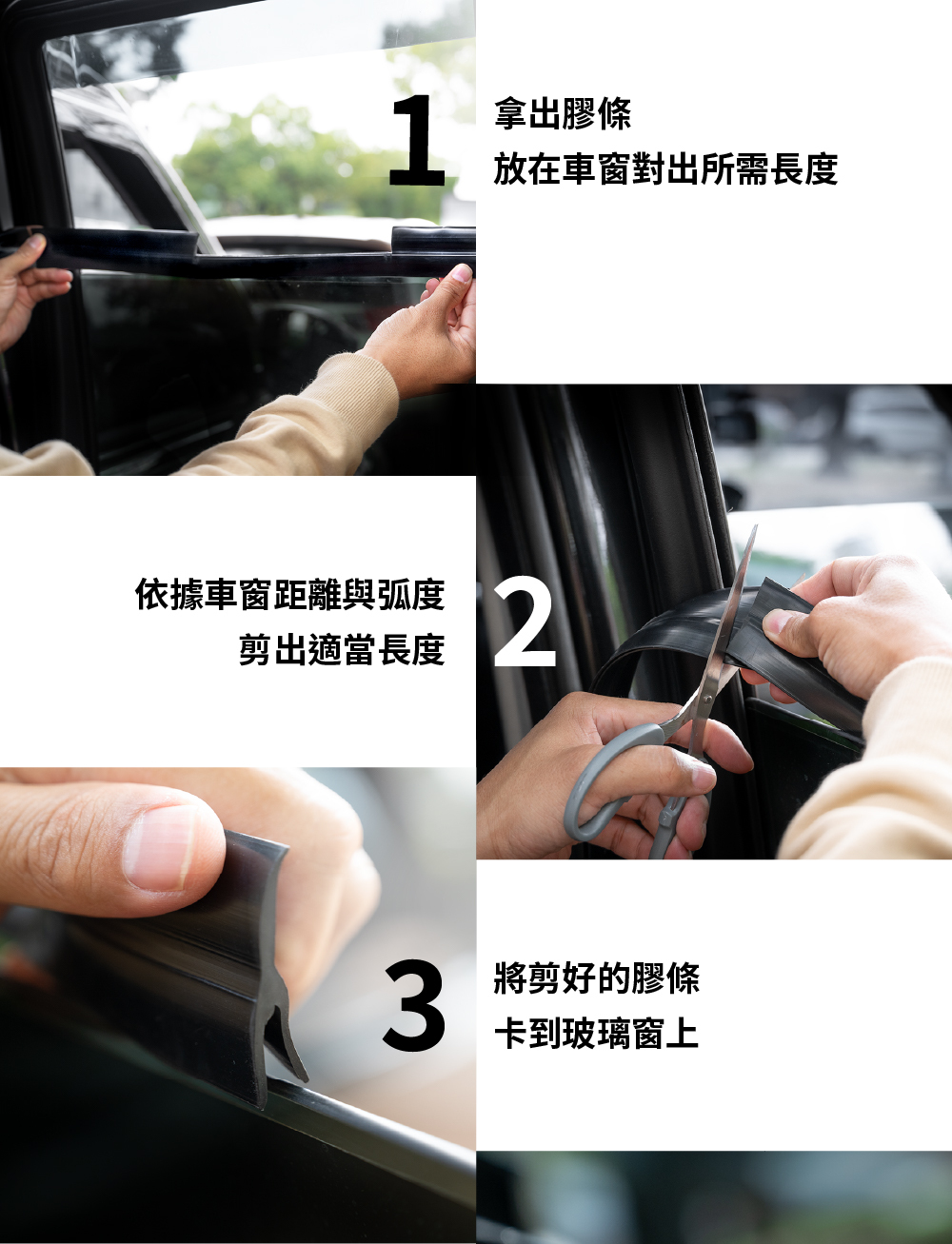 1

拿出膠條
放在車窗對出所需長度

依據車窗距離與弧度
剪出適當長度

2

3

將剪好的膠條
卡到玻璃窗上