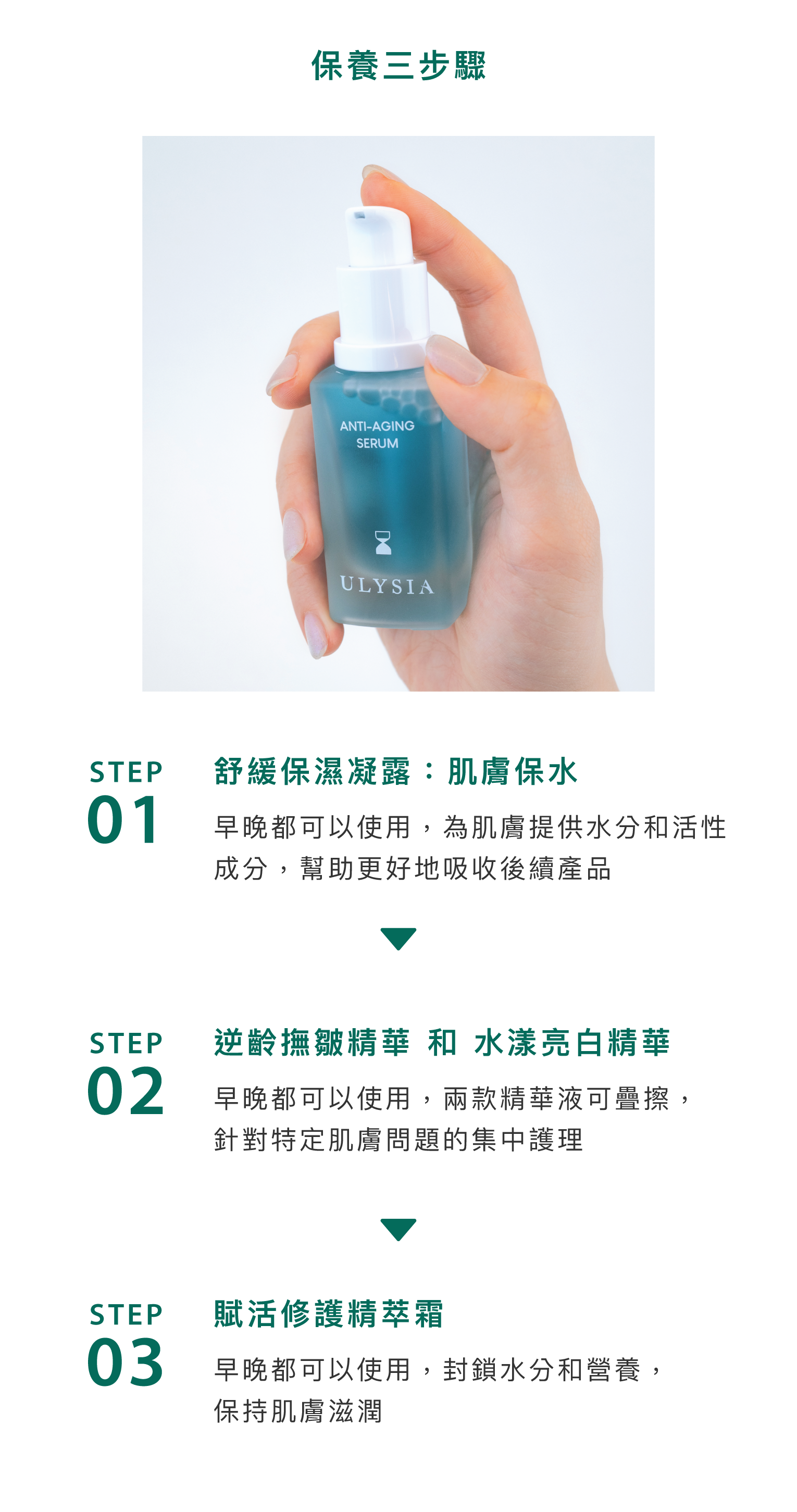 保養三步驟

ANTI-AGING
SERUM

ULYSIA

STEP
01

舒緩保濕凝露：肌膚保水

早晚都可以使用，為肌膚提供水分和活性成分，幫助更好地吸收後續產品

STEP
02

逆齡撫皺精華 和 水漾亮白精華

早晚都可以使用，兩款精華液可疊擦，針對特定肌膚問題的集中護理

STEP
03

賦活修護精萃霜

早晚都可以使用，封鎖水分和營養，保持肌膚滋潤