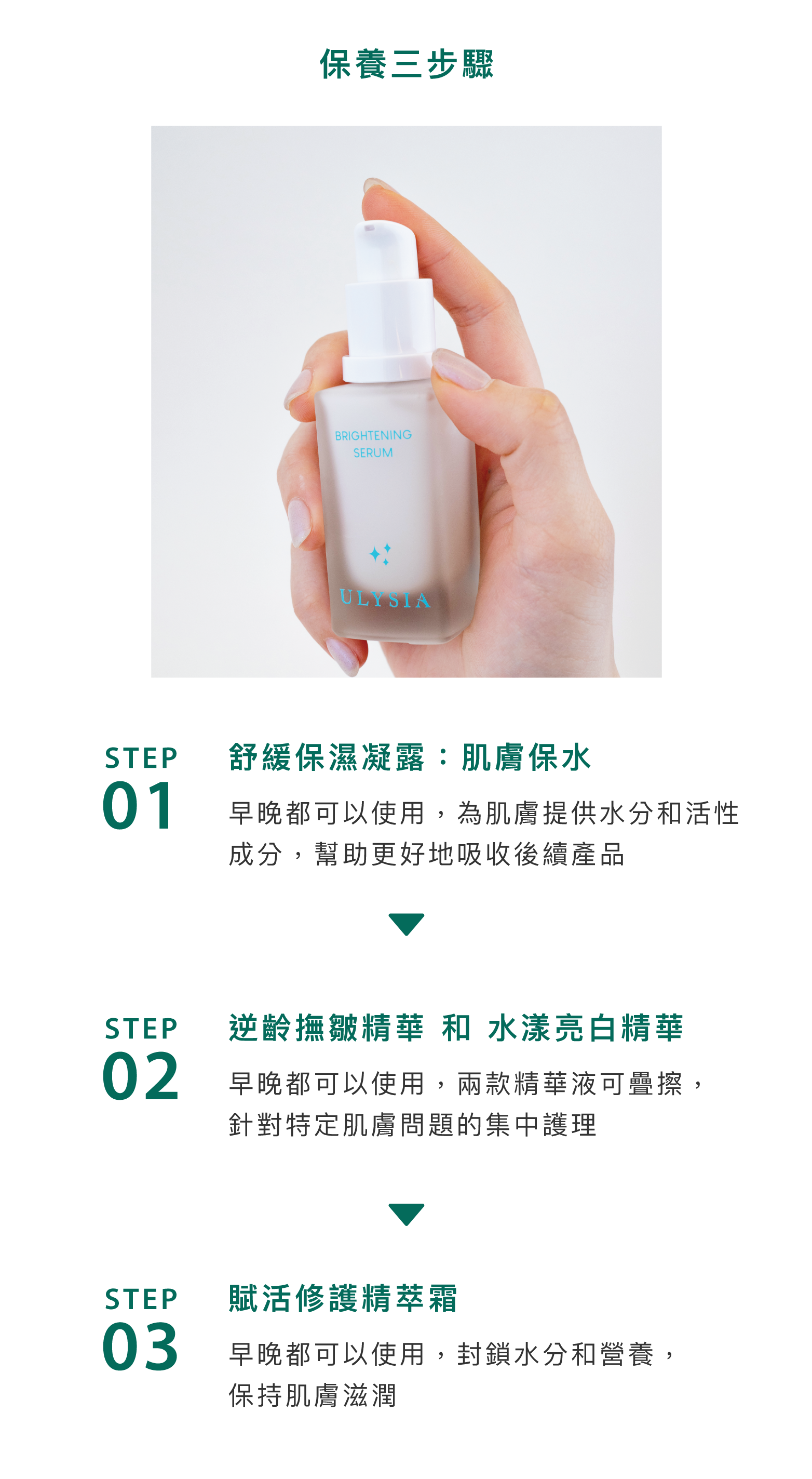 保養三步驟

BRIGHTENING SERUM

ULYSIA

STEP
01

舒緩保濕凝露：肌膚保水

早晚都可以使用，為肌膚提供水分和活性成分，幫助更好地吸收後續產品

STEP
02

逆齡撫皺精華 和 水漾亮白精華

早晚都可以使用，兩款精華液可疊擦，針對特定肌膚問題的集中護理

STEP
03

賦活修護精萃霜

早晚都可以使用，封鎖水分和營養，保持肌膚滋潤