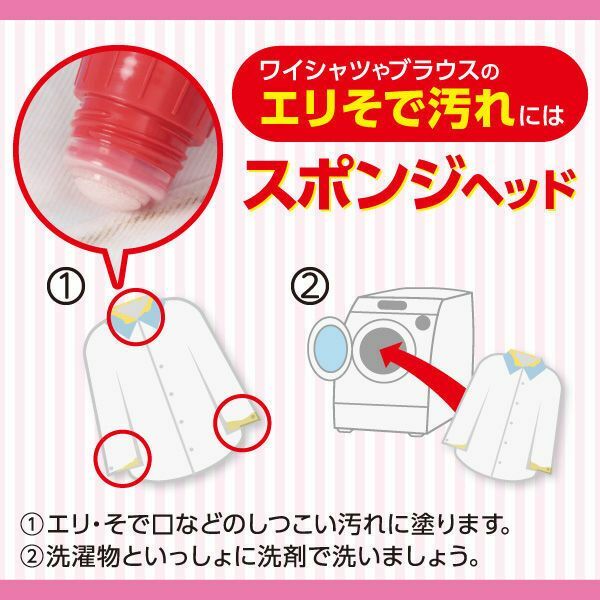 ワイシャツやブラウスの
エリそで汚れには

スポンジヘッド

①

②

①エリ・そで口などのしつこい汚れに塗ります。
②洗濯物といっしょに洗剤で洗いましょう。