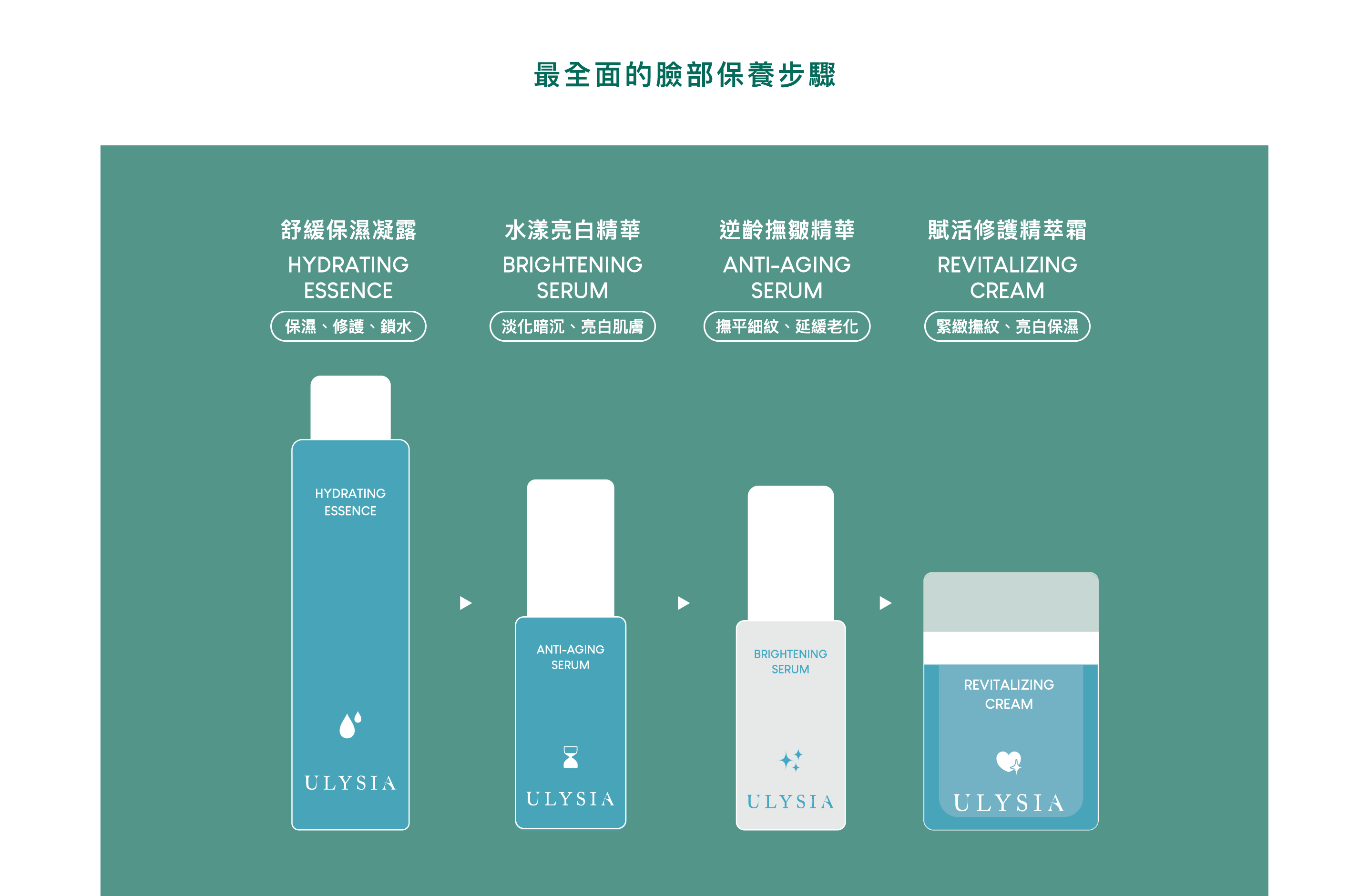 最全面的臉部保養步驟

舒緩保濕凝露

HYDRATING ESSENCE

保濕、修護、鎖水

水漾亮白精華

BRIGHTENING SERUM

淡化暗沉、亮白肌膚

逆齡撫皺精華

ANTI-AGING SERUM

撫平細紋、延緩老化

賦活修護精萃霜

REVITALIZING CREAM

緊緻撫紋、亮白保濕

HYDRATING ESSENCE

ULYSIA

ANTI-AGING SERUM

ULYSIA

BRIGHTENING SERUM

ULYSIA

REVITALIZING CREAM

ULYSIA