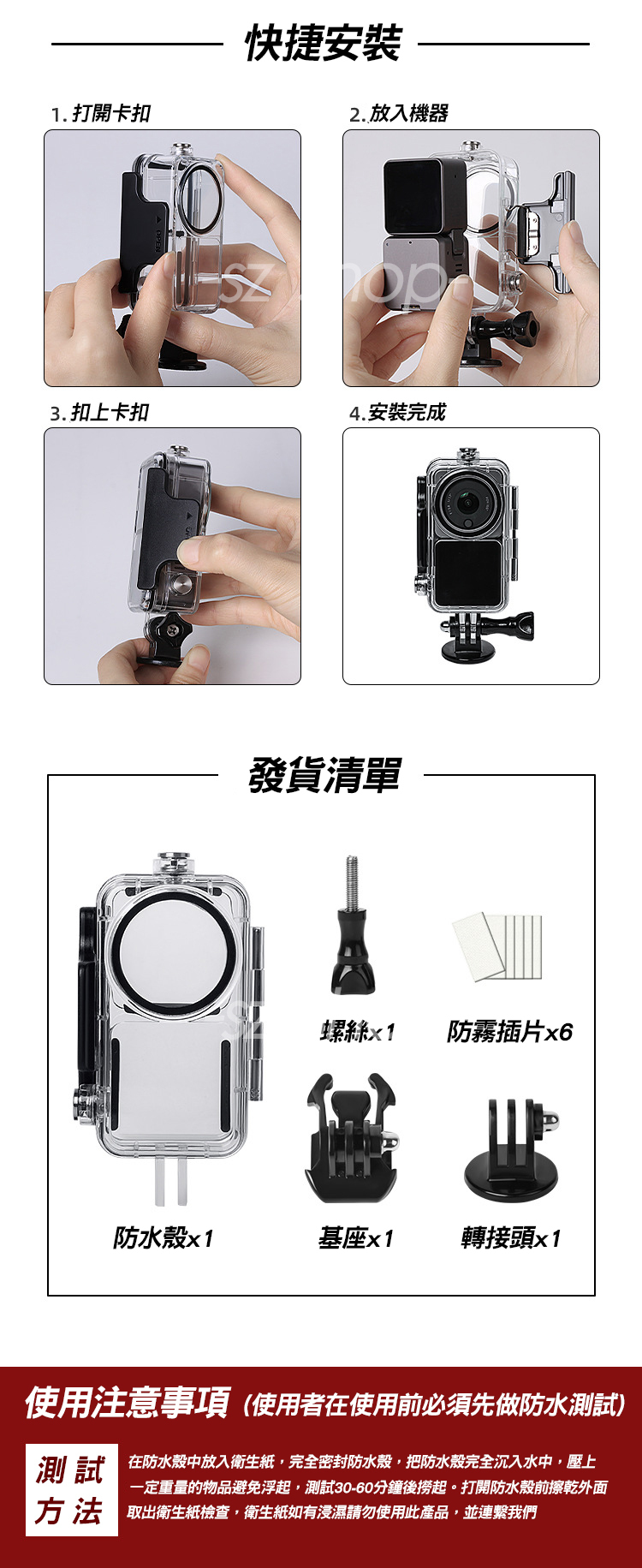 快捷安裝

1. 打開卡扣

2. 放入機器

3. 扣上卡扣

4. 安裝完成

發貨清單

螺絲x1

防霧插片x6

防水殼x1

基座x1

轉接頭x1

使用注意事項（使用者在使用前必須先做防水測試）

測試方法

在防水殼中放入衛生紙，完全密封防水殼，把防水殼完全沉入水中，壓上一定重量的物品避免浮起，測試30-60分鐘後撈起。打開防水殼前擦乾外面取出衛生紙檢查，衛生紙如有浸濕請勿使用此產品，並連繫我們