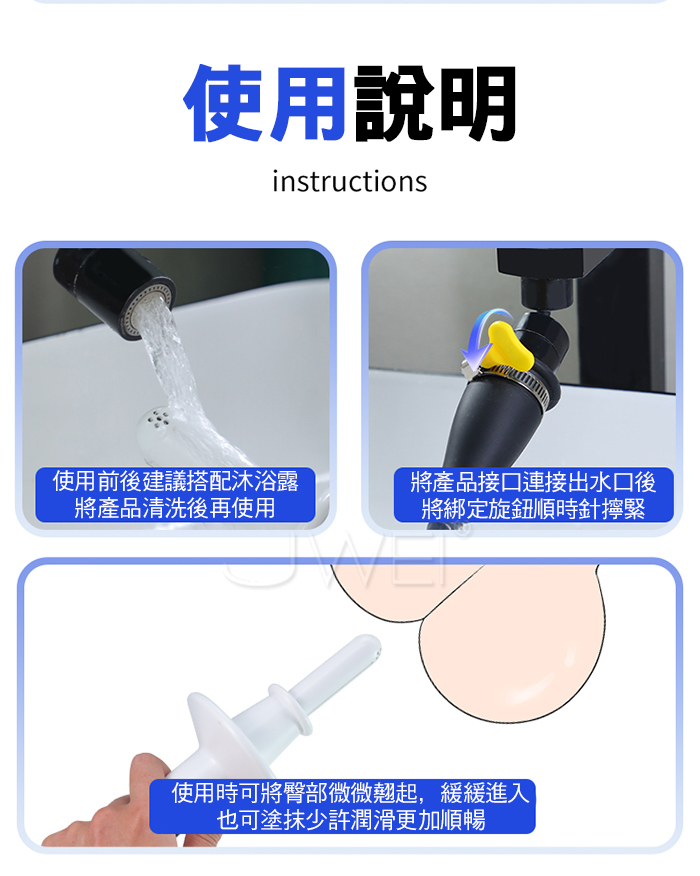 使用說明

instructions

使用前後建議搭配沐浴露
將產品清洗後再使用

將產品接口連接出水口後
將綁定旋鈕順時針擰緊

JWEI

使用時可將臀部微微翹起，緩緩進入
也可塗抹少許潤滑更加順暢