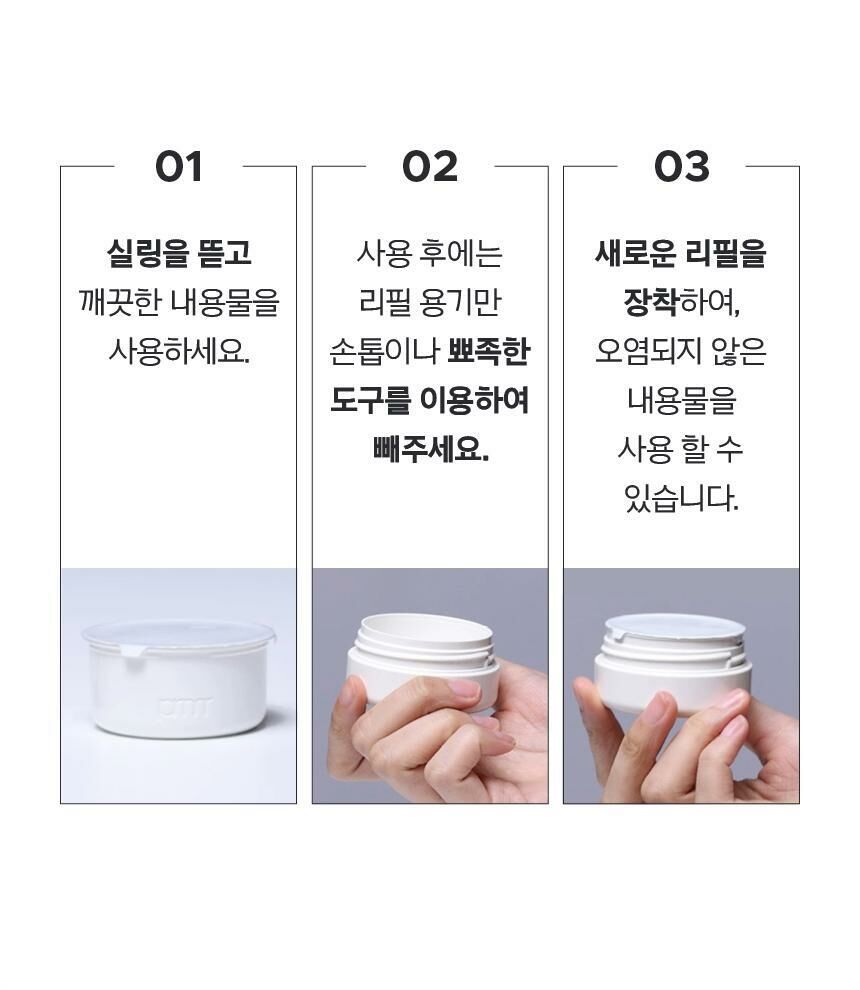 01

실링을 뜯고 깨끗한 내용물을 사용하세요.

02

사용 후에는 리필 용기만 손톱이나 뾰족한 도구를 이용하여 빼주세요.

03

새로운 리필을 장착하여, 오염되지 않은 내용물을 사용 할 수 있습니다.