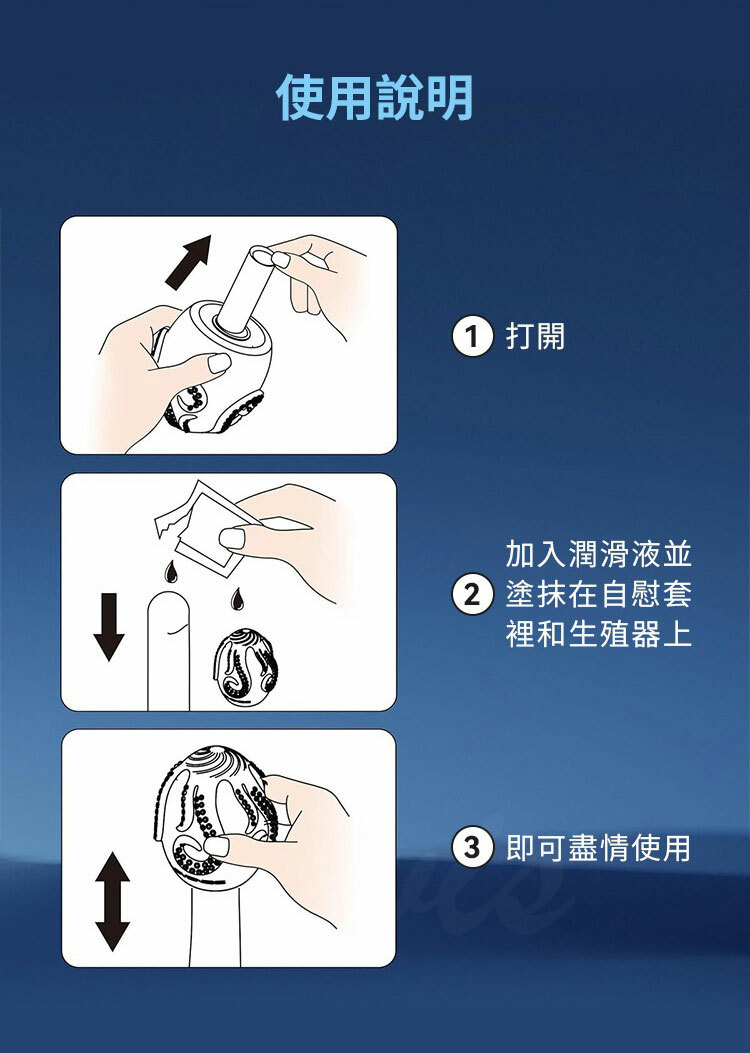 使用說明

1 打開

2 加入潤滑液並塗抹在自慰套裡和生殖器上

3 即可盡情使用