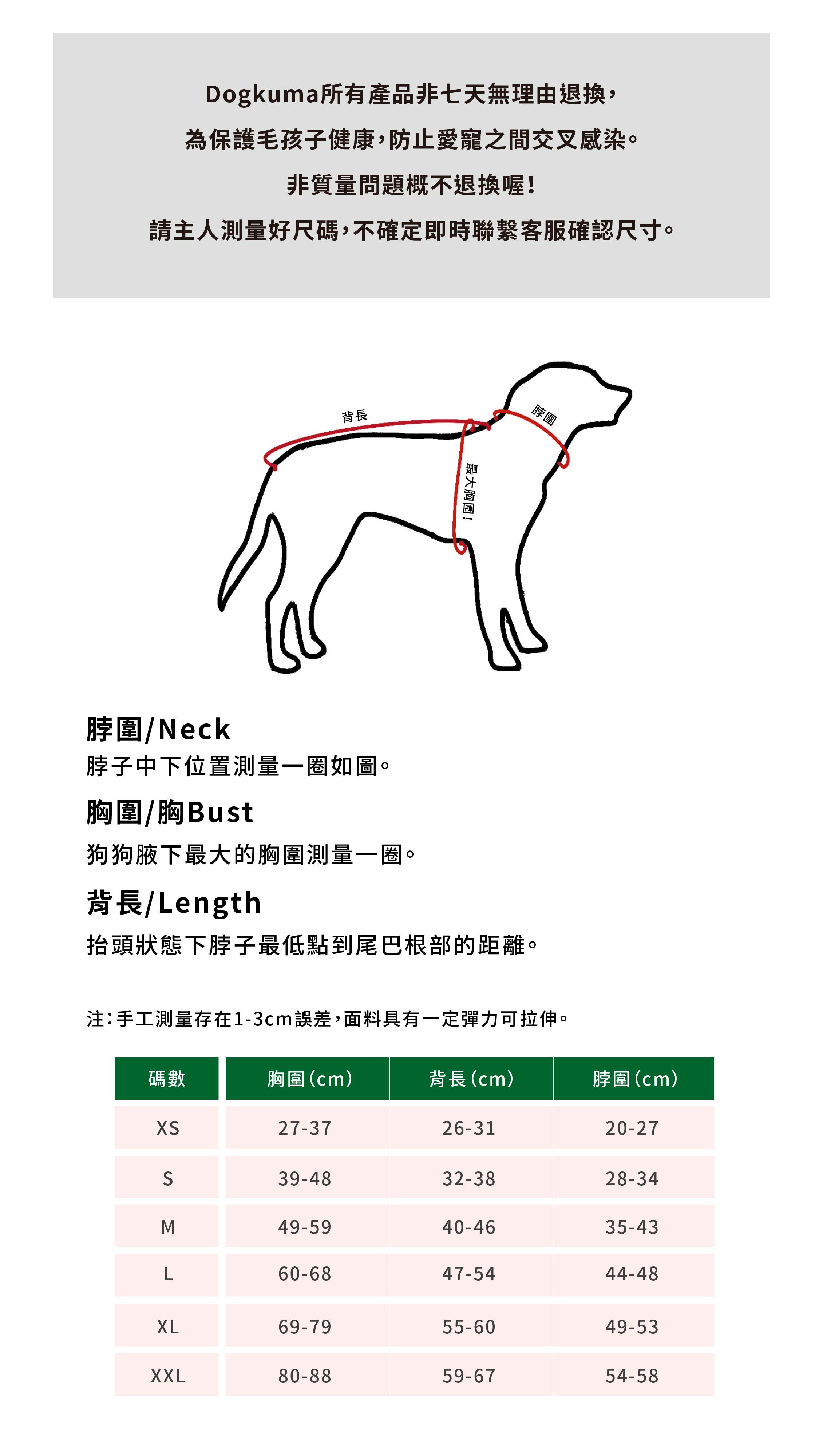 Dogkuma所有產品非七天無理由退換，
為保護毛孩子健康，防止愛寵之間交叉感染。
非質量問題概不退換喔！
請主人測量好尺碼，不確定即時聯繫客服確認尺寸。

背長
脖圍
最大胸圍！

脖圍/Neck
脖子中下位置測量一圈如圖。

胸圍/胸Bust
狗狗腋下最大的胸圍測量一圈。

背長/Length
抬頭狀態下脖子最低點到尾巴根部的距離。

注：手工測量存在1-3cm誤差，面料具有一定彈力可拉伸。

| 碼數 | 胸圍（cm） | 背長（cm） | 脖圍（cm） |
|---|---|---|---|
| XS | 27-37 | 26-31 | 20-27 |
| S | 39-48 | 32-38 | 28-34 |
| M | 49-59 | 40-46 | 35-43 |
| L | 60-68 | 47-54 | 44-48 |
| XL | 69-79 | 55-60 | 49-53 |
| XXL | 80-88 | 59-67 | 54-58 |