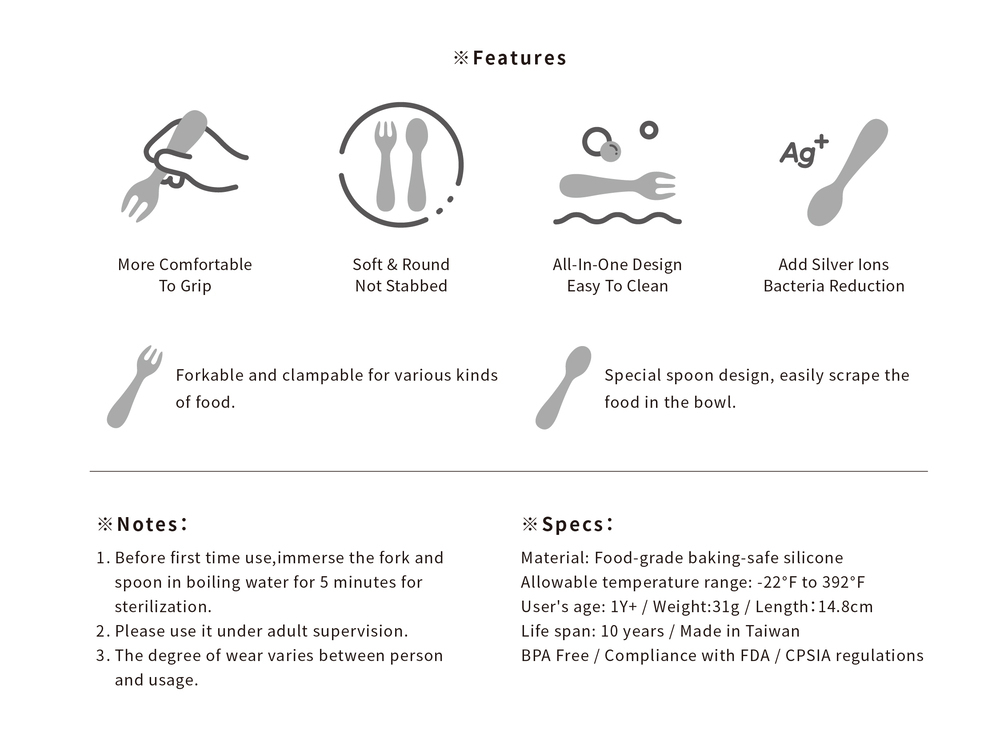 ※Features

More Comfortable To Grip

Soft & Round Not Stabbed

All-In-One Design Easy To Clean

Ag+

Add Silver Ions Bacteria Reduction

Forkable and clampable for various kinds of food.

Special spoon design, easily scrape the food in the bowl.

※Notes:

1. Before first time use,immerse the fork and spoon in boiling water for 5 minutes for sterilization.
2. Please use it under adult supervision.
3. The degree of wear varies between person and usage.

※Specs:

Material: Food-grade baking-safe silicone
Allowable temperature range: -22°F to 392°F
User's age: 1Y+ / Weight:31g / Length:14.8cm
Life span: 10 years / Made in Taiwan
BPA Free / Compliance with FDA / CPSIA regulations