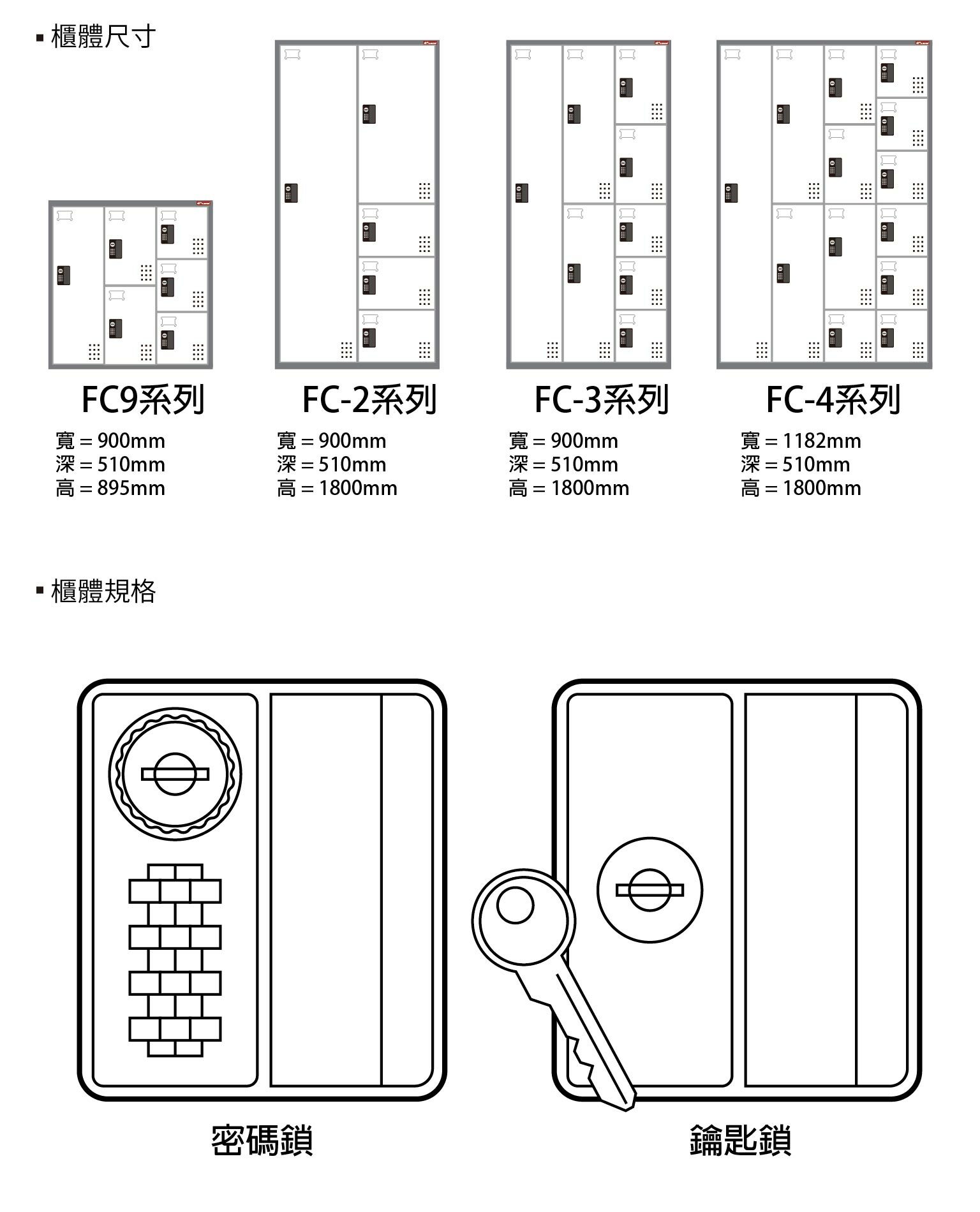 ▪ 櫃體尺寸

FC9系列
寬 = 900mm
深 = 510mm
高 = 895mm

FC-2系列
寬 = 900mm
深 = 510mm
高 = 1800mm

FC-3系列
寬 = 900mm
深 = 510mm
高 = 1800mm

FC-4系列
寬 = 1182mm
深 = 510mm
高 = 1800mm

▪ 櫃體規格

密碼鎖

鑰匙鎖