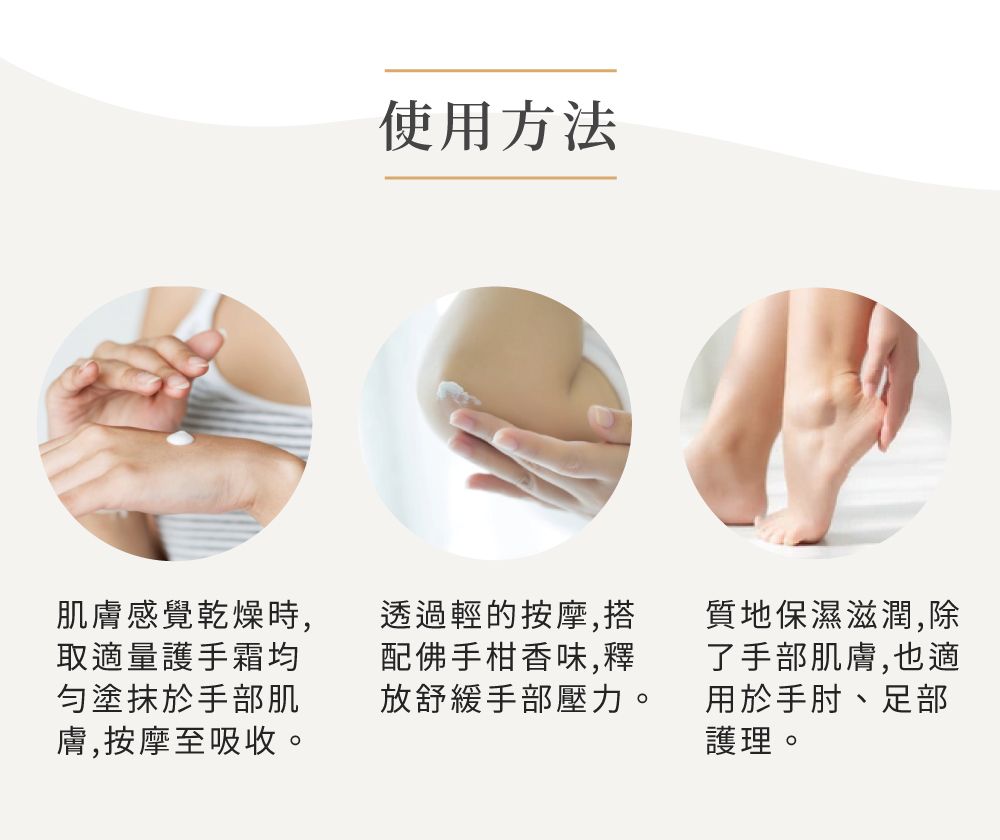 使用方法

肌膚感覺乾燥時,取適量護手霜均勻塗抹於手部肌膚,按摩至吸收。

透過輕的按摩,搭配佛手柑香味,釋放舒緩手部壓力。

質地保濕滋潤,除了手部肌膚,也適用於手肘、足部護理。