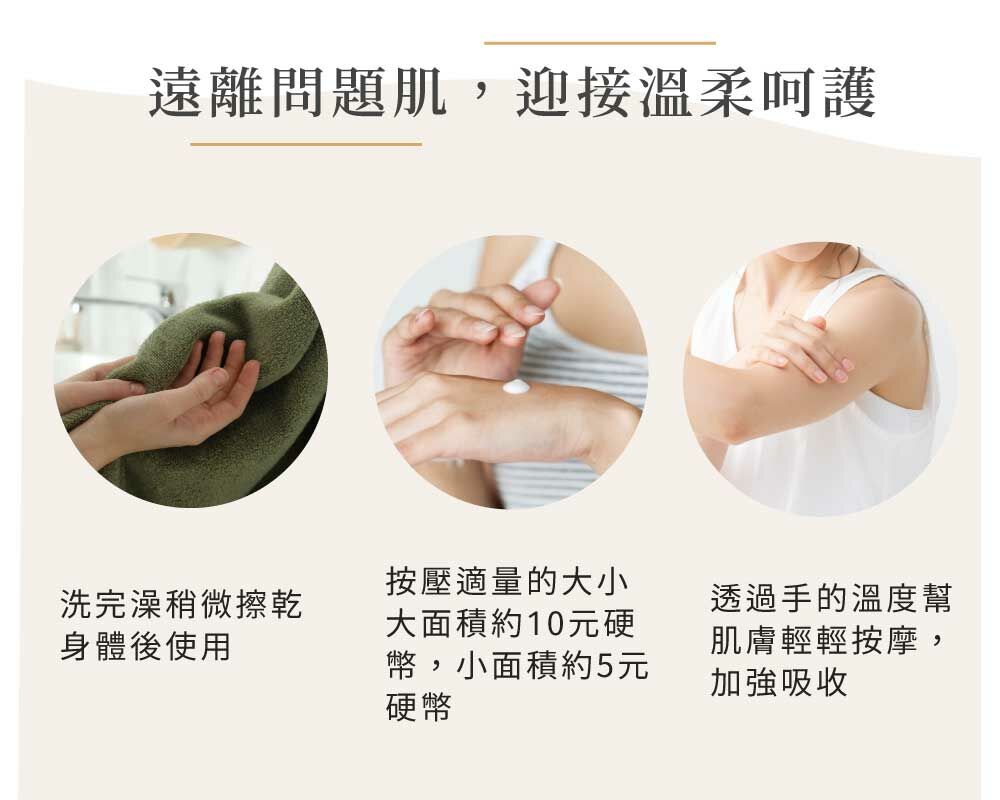 遠離問題肌，迎接溫柔呵護

洗完澡稍微擦乾身體後使用

按壓適量的大小大面積約10元硬幣，小面積約5元硬幣

透過手的溫度幫肌膚輕輕按摩，加強吸收