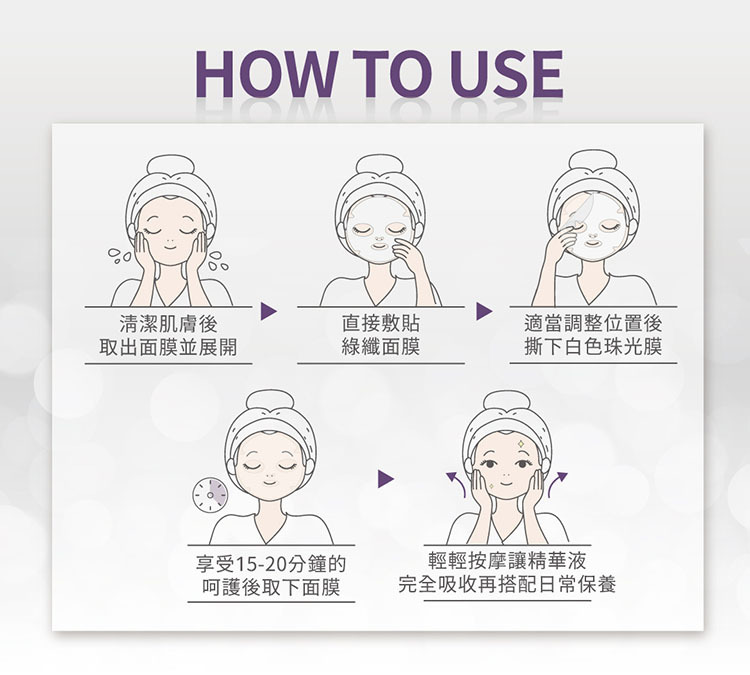 HOW TO USE

清潔肌膚後
取出面膜並展開

直接敷貼
綠纖面膜

適當調整位置後
撕下白色珠光膜

享受15-20分鐘的
呵護後取下面膜

輕輕按摩讓精華液
完全吸收再搭配日常保養