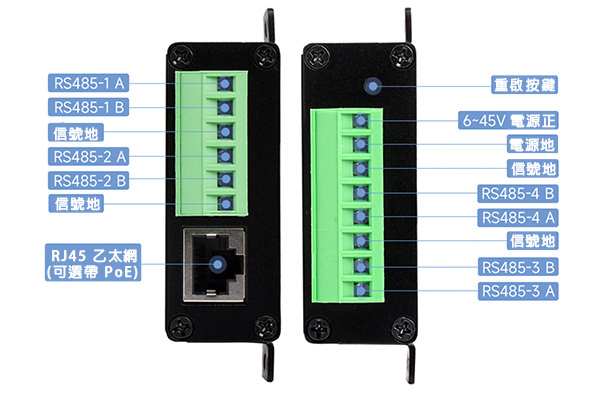 RS485-1 A
RS485-1 B
信號地
RS485-2 A
RS485-2 B
信號地
RJ45 乙太網
(可選帶 PoE)

重啟按鍵
6~45V 電源正
電源地
信號地
RS485-4 B
RS485-4 A
信號地
RS485-3 B
RS485-3 A