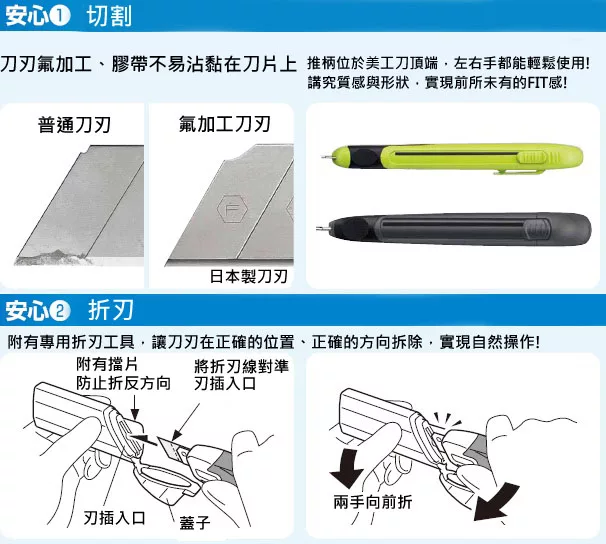 安心❶ 切割

刀刃氟加工、膠帶不易沾黏在刀片上

推柄位於美工刀頂端，左右手都能輕鬆使用!
講究質感與形狀，實現前所未有的FIT感!

普通刀刃

氟加工刀刃

F

日本製刀刃

安心❷ 折刃

附有專用折刃工具，讓刀刃在正確的位置、正確的方向拆除，實現自然操作!

附有擋片
防止折反方向

將折刃線對準
刃插入口

刃插入口

蓋子

兩手向前折