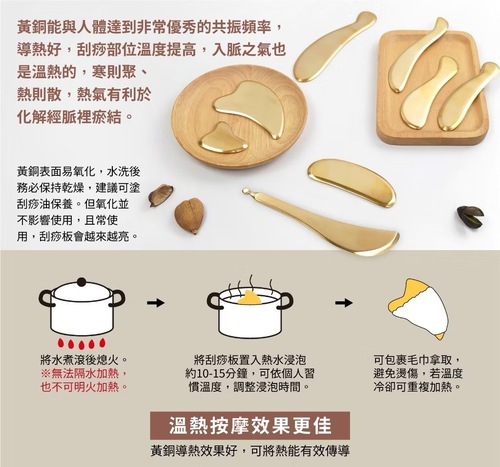 黃銅能與人體達到非常優秀的共振頻率，導熱好，刮痧部位溫度提高，入脈之氣也是溫熱的，寒則聚、熱則散，熱氣有利於化解經脈裡瘀結。

黃銅表面易氧化，水洗後務必保持乾燥，建議可塗刮痧油保養。但氧化並不影響使用，且常使用，刮痧板會越來越亮。

將水煮滾後熄火。
※無法隔水加熱，也不可明火加熱。

將刮痧板置入熱水浸泡約10-15分鐘，可依個人習慣溫度，調整浸泡時間。

可包裹毛巾拿取，避免燙傷，若溫度冷卻可重複加熱。

溫熱按摩效果更佳

黃銅導熱效果好，可將熱能有效傳導