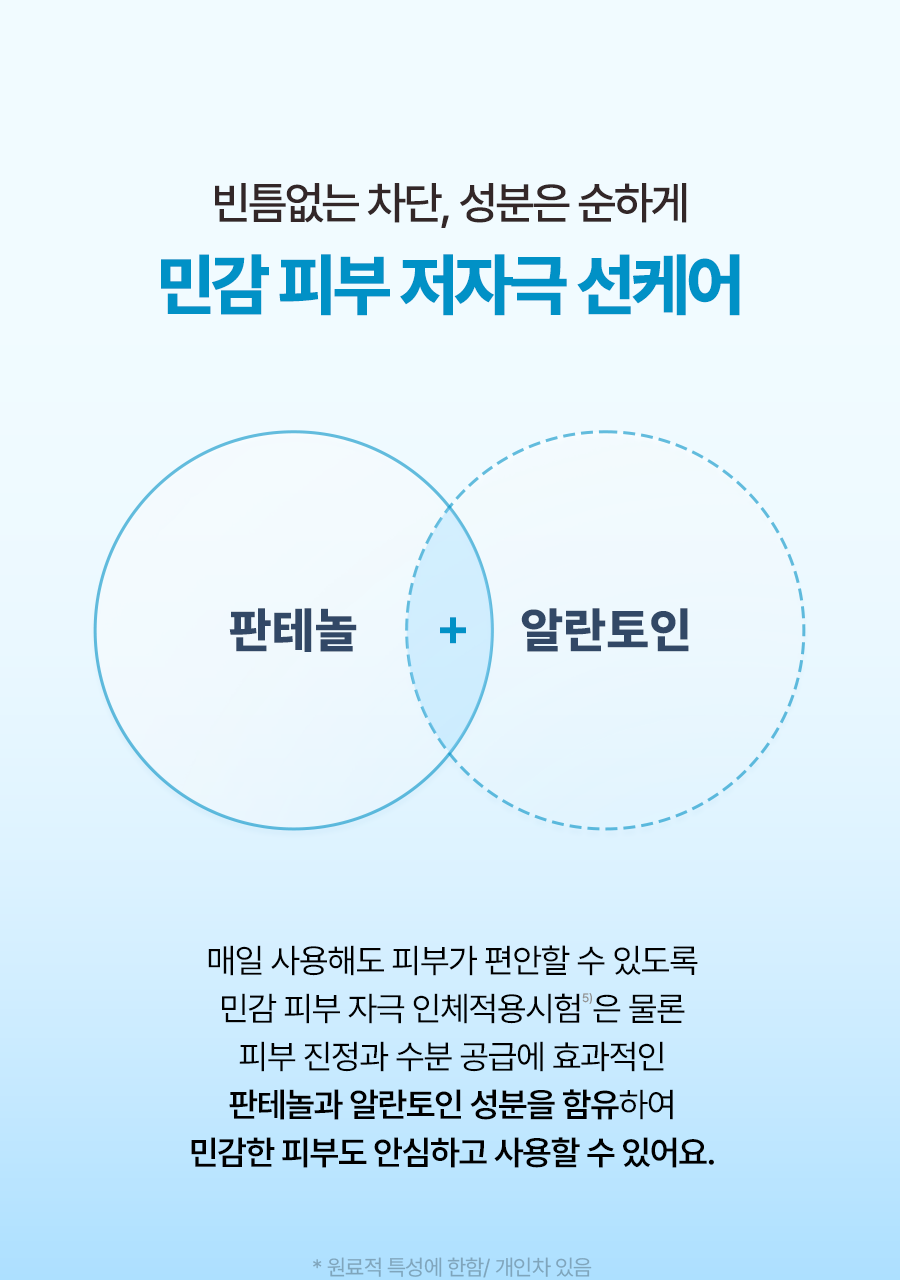 빈틈없는 차단, 성분은 순하게

민감 피부 저자극 선케어

판테놀

+

알란토인

매일 사용해도 피부가 편안할 수 있도록
민감 피부 자극 인체적용시험$^{5)}$은 물론
피부 진정과 수분 공급에 효과적인
판테놀과 알란토인 성분을 함유하여
민감한 피부도 안심하고 사용할 수 있어요.

* 원료적 특성에 한함/ 개인차 있음