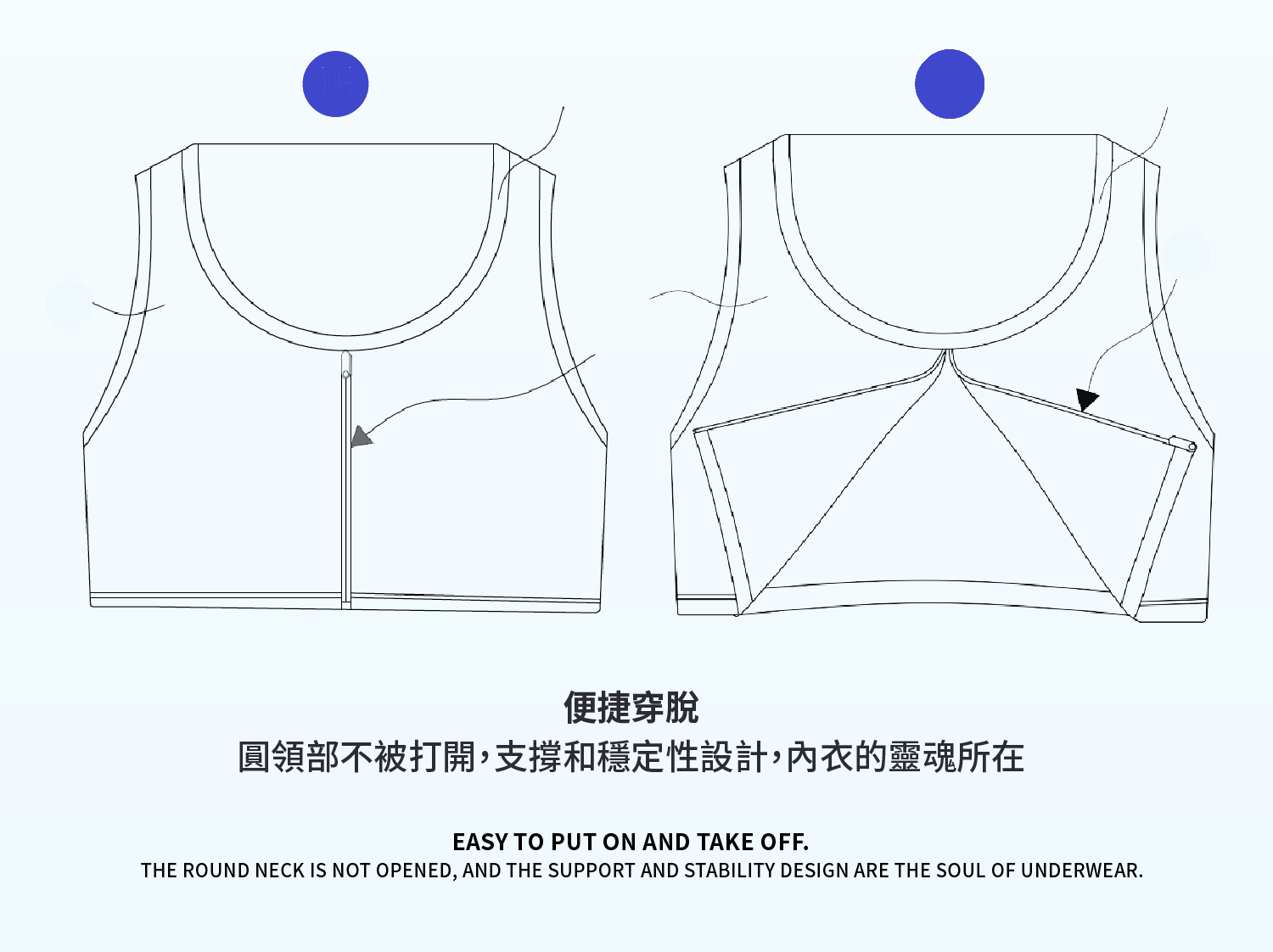 便捷穿脫
圓領部不被打開，支撐和穩定性設計，內衣的靈魂所在

EASY TO PUT ON AND TAKE OFF.
THE ROUND NECK IS NOT OPENED, AND THE SUPPORT AND STABILITY DESIGN ARE THE SOUL OF UNDERWEAR.