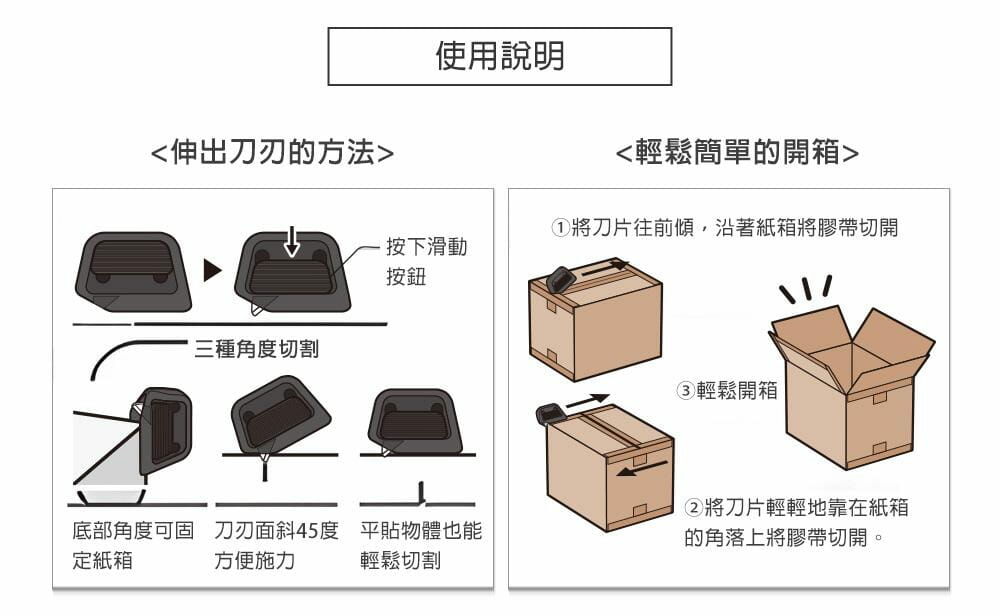 使用說明

<伸出刀刃的方法>

按下滑動按鈕

三種角度切割

底部角度可固定紙箱

刀刃面斜45度方便施力

平貼物體也能輕鬆切割

<輕鬆簡單的開箱>

①將刀片往前傾，沿著紙箱將膠帶切開

③輕鬆開箱

②將刀片輕輕地靠在紙箱的角落上將膠帶切開。