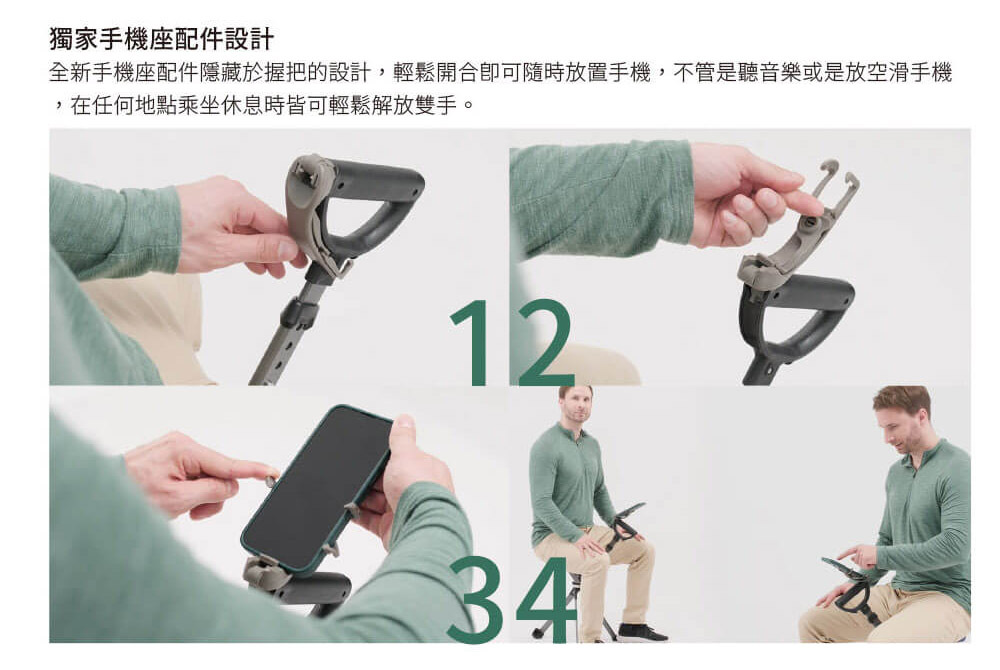 獨家手機座配件設計

全新手機座配件隱藏於握把的設計，輕鬆開合即可隨時放置手機，不管是聽音樂或是放空滑手機，在任何地點乘坐休息時皆可輕鬆解放雙手。

1
2
3
4