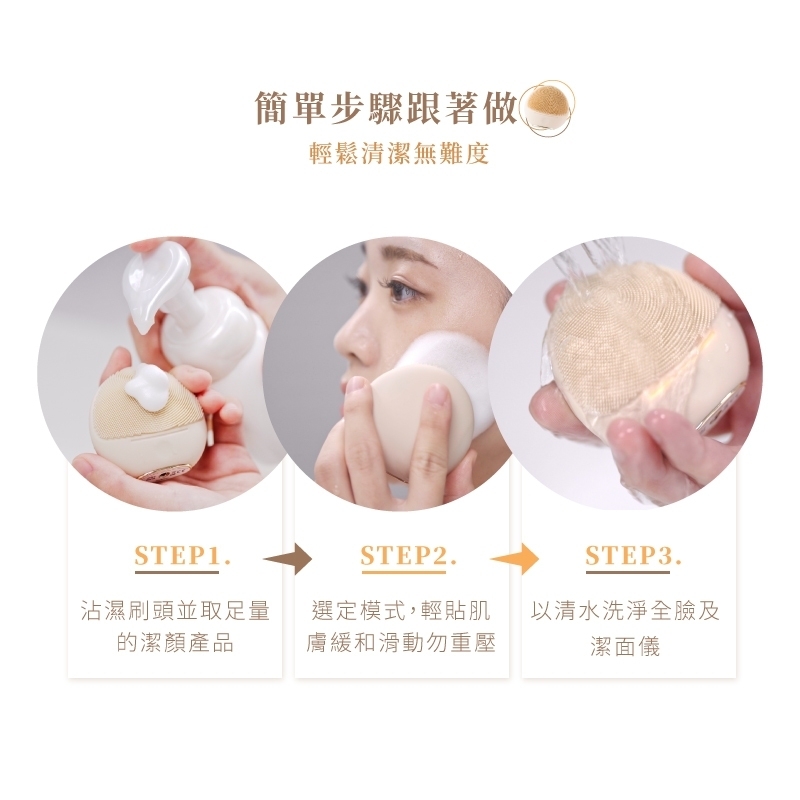 簡單步驟跟著做

輕鬆清潔無難度

STEP1.

沾濕刷頭並取足量的潔顏產品

STEP2.

選定模式，輕貼肌膚緩和滑動勿重壓

STEP3.

以清水洗淨全臉及潔面儀