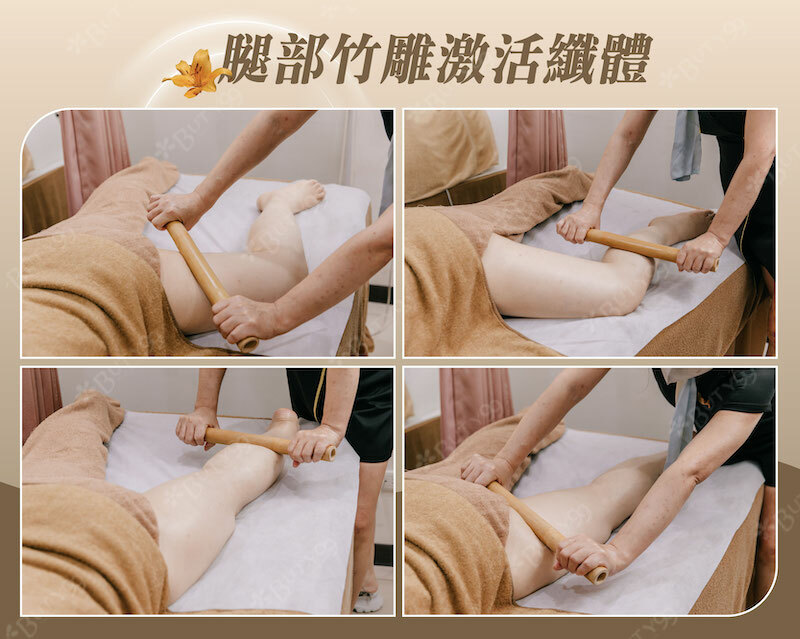 腿部竹雕激活纖體