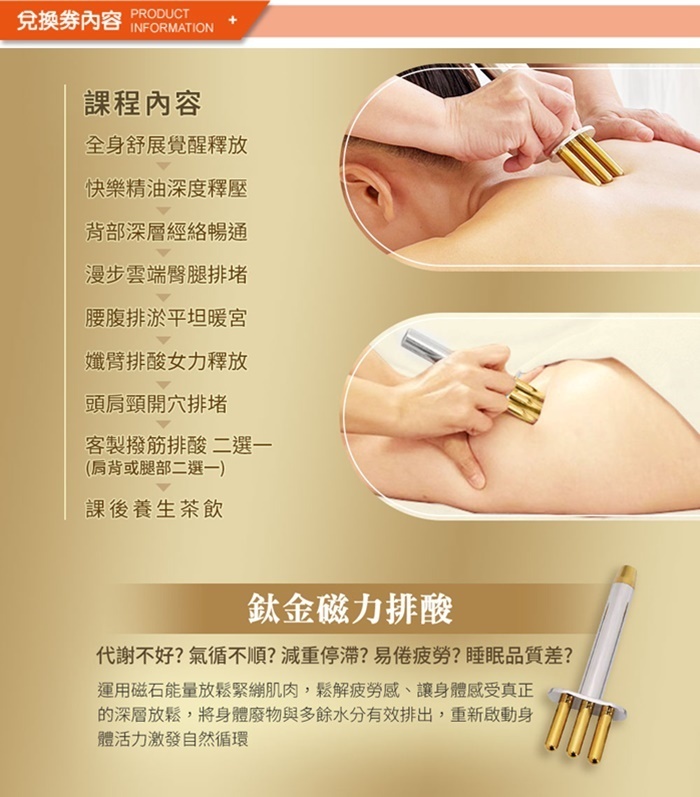 兌換券內容 PRODUCT INFORMATION +

課程內容

全身舒展覺醒釋放

快樂精油深度釋壓

背部深層經絡暢通

漫步雲端臀腿排堵

腰腹排淤平坦暖宮

孅臂排酸女力釋放

頭肩頸開穴排堵

客製撥筋排酸 二選一
(肩背或腿部二選一)

課後養生茶飲

鈦金磁力排酸

代謝不好? 氣循不順? 減重停滯? 易倦疲勞? 睡眠品質差?

運用磁石能量放鬆緊繃肌肉，鬆解疲勞感、讓身體感受真正的深層放鬆，將身體廢物與多餘水分有效排出，重新啟動身體活力激發自然循環