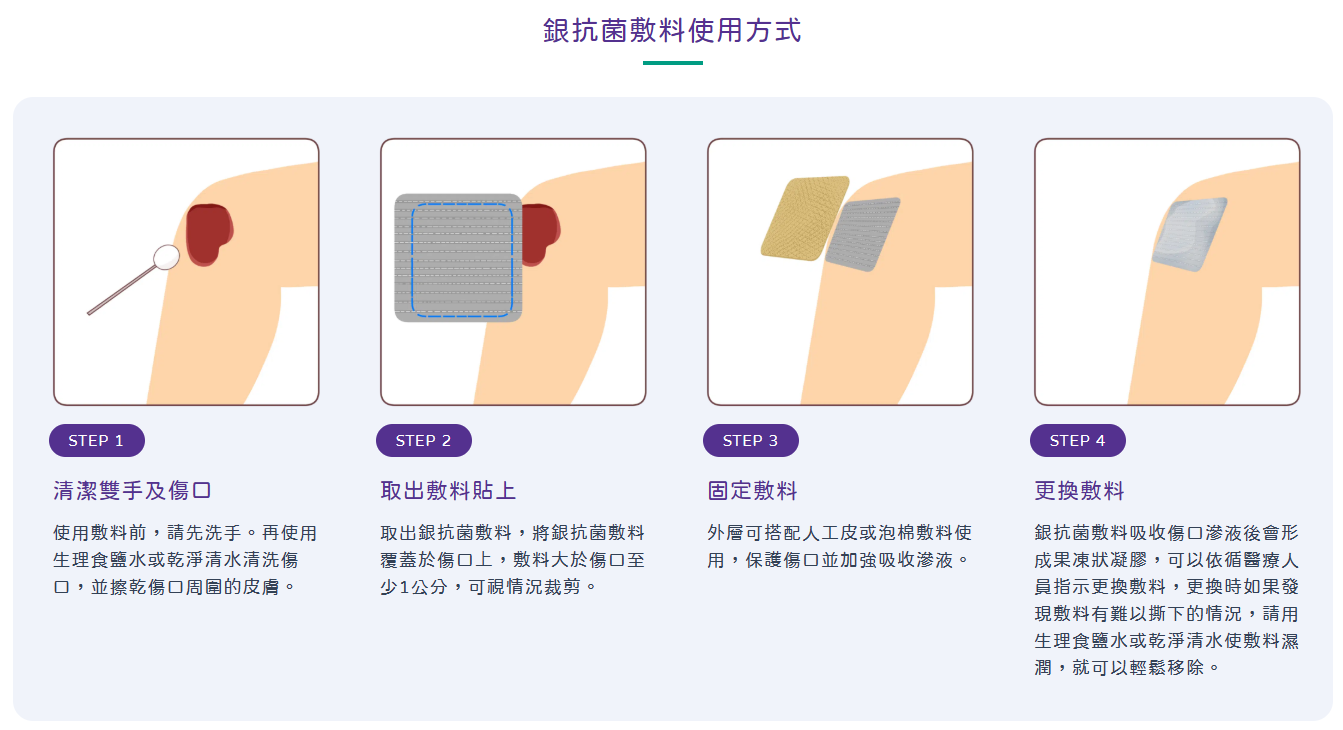 銀抗菌敷料使用方式

STEP 1

清潔雙手及傷口

使用敷料前，請先洗手。再使用生理食鹽水或乾淨清水清洗傷口，並擦乾傷口周圍的皮膚。

STEP 2

取出敷料貼上

取出銀抗菌敷料，將銀抗菌敷料覆蓋於傷口上，敷料大於傷口至少1公分，可視情況裁剪。

STEP 3

固定敷料

外層可搭配人工皮或泡棉敷料使用，保護傷口並加強吸收滲液。

STEP 4

更換敷料

銀抗菌敷料吸收傷口滲液後會形成果凍狀凝膠，可以依循醫療人員指示更換敷料，更換時如果發現敷料有難以撕下的情況，請用生理食鹽水或乾淨清水使敷料濕潤，就可以輕鬆移除。