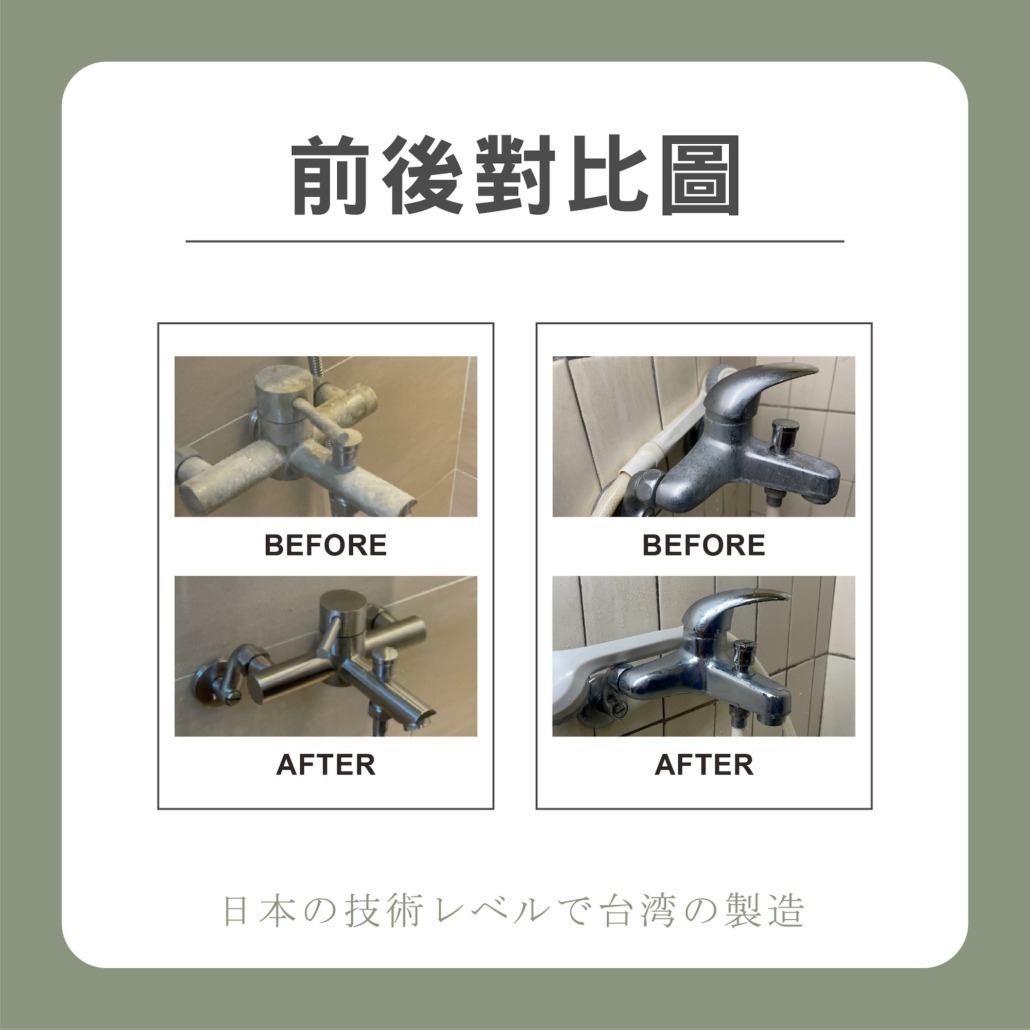 前後對比圖

BEFORE

AFTER

BEFORE

AFTER

日本の技術レベルで台湾の製造