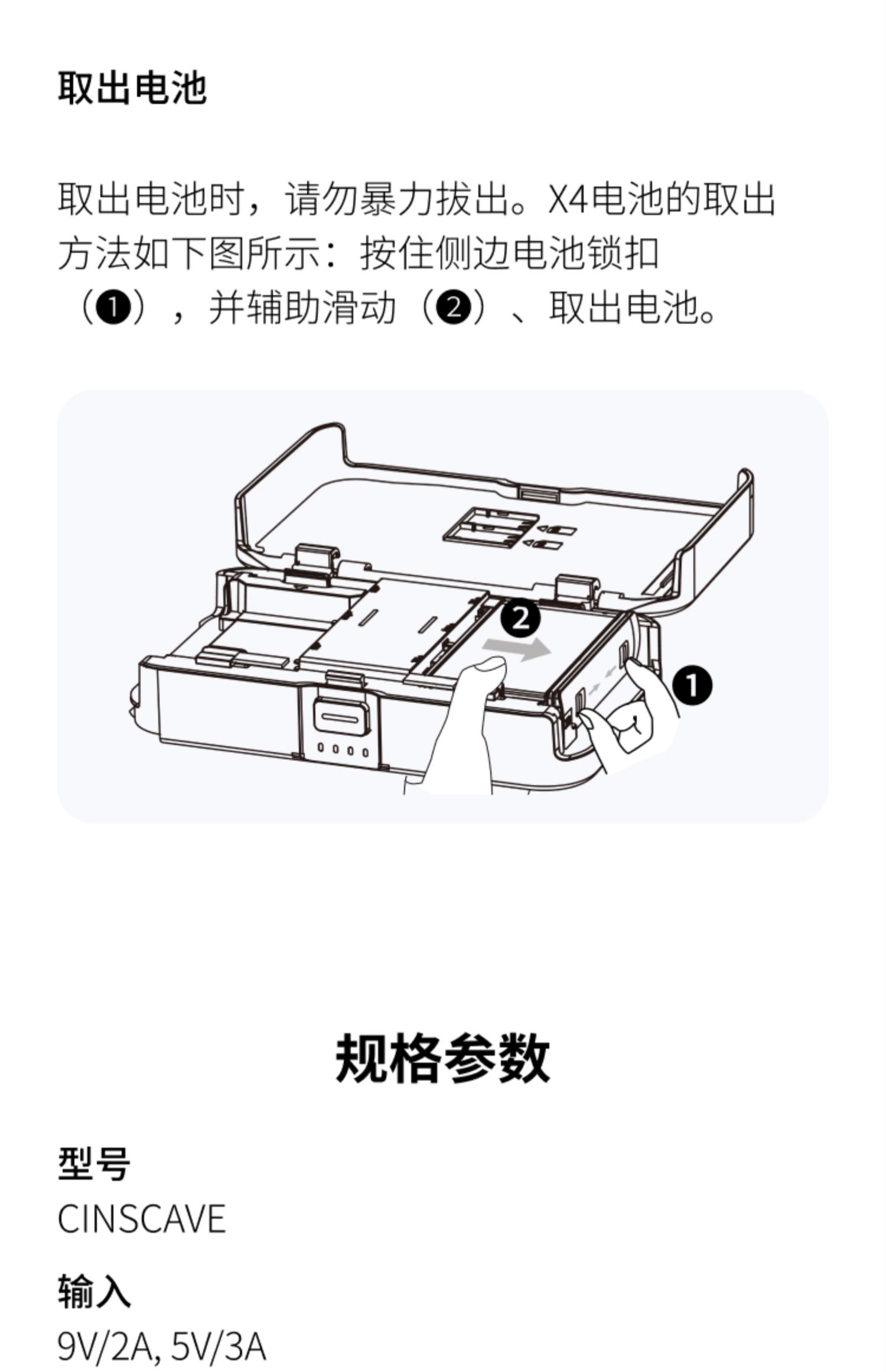 取出电池

取出电池时，请勿暴力拔出。X4电池的取出方法如下图所示：按住侧边电池锁扣（❶），并辅助滑动（❷）、取出电池。

❷

❶

规格参数

型号
CINSCAVE

输入
9V/2A, 5V/3A