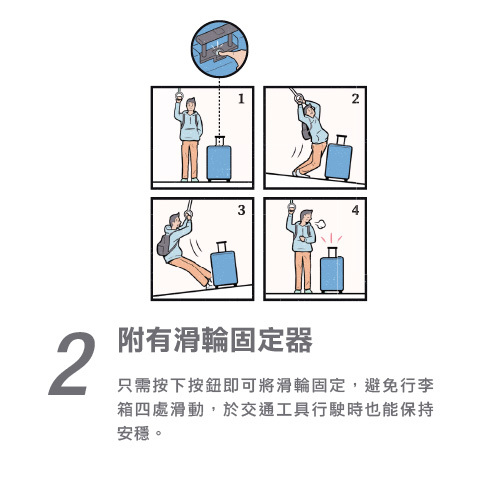 1

2

3

4

2 附有滑輪固定器

只需按下按鈕即可將滑輪固定，避免行李箱四處滑動，於交通工具行駛時也能保持安穩。