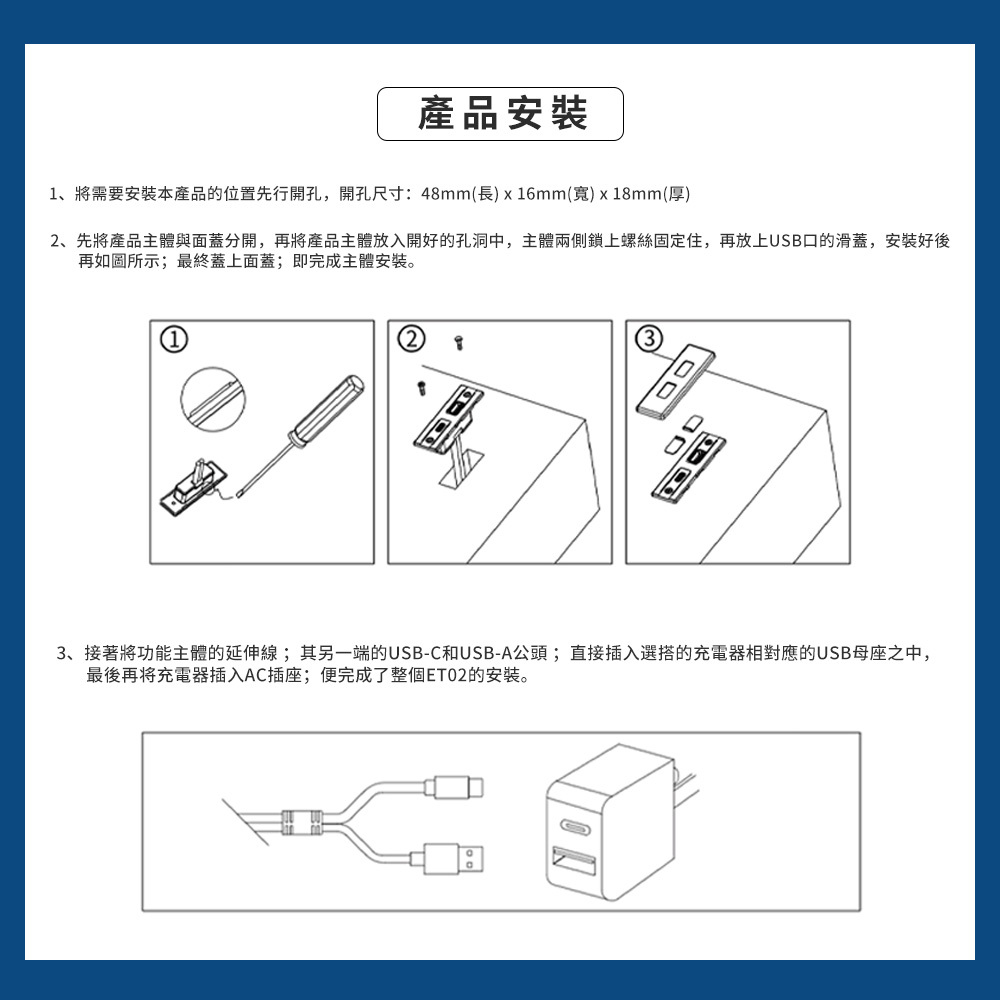 產品安裝

1、將需要安裝本產品的位置先行開孔，開孔尺寸：48mm(長) x 16mm(寬) x 18mm(厚)

2、先將產品主體與面蓋分開，再將產品主體放入開好的孔洞中，主體兩側鎖上螺絲固定住，再放上USB口的滑蓋，安裝好後再如圖所示；最終蓋上面蓋；即完成主體安裝。

①

②

③

3、接著將功能主體的延伸線；其另一端的USB-C和USB-A公頭；直接插入選搭的充電器相對應的USB母座之中，最後再將充電器插入AC插座；便完成了整個ET02的安裝。