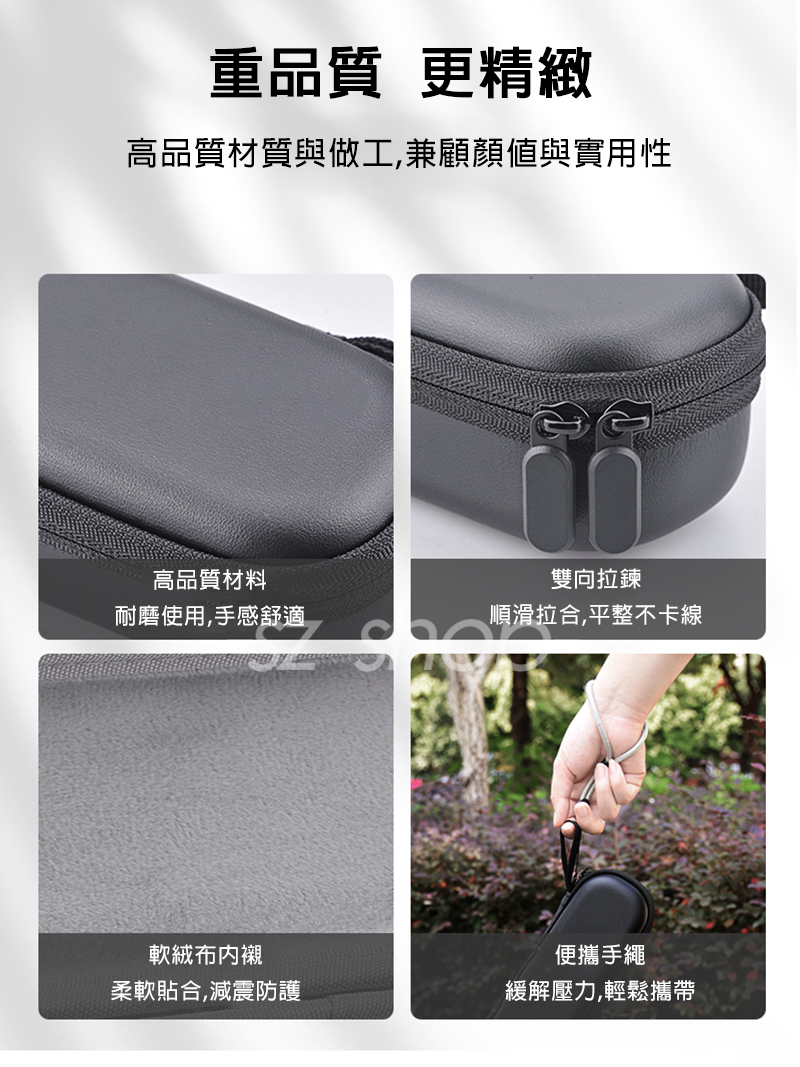 重品質 更精緻

高品質材質與做工,兼顧顏值與實用性

高品質材料
耐磨使用,手感舒適

雙向拉鍊
順滑拉合,平整不卡線

SZ SHOP

軟絨布內襯
柔軟貼合,減震防護

便攜手繩
緩解壓力,輕鬆攜帶