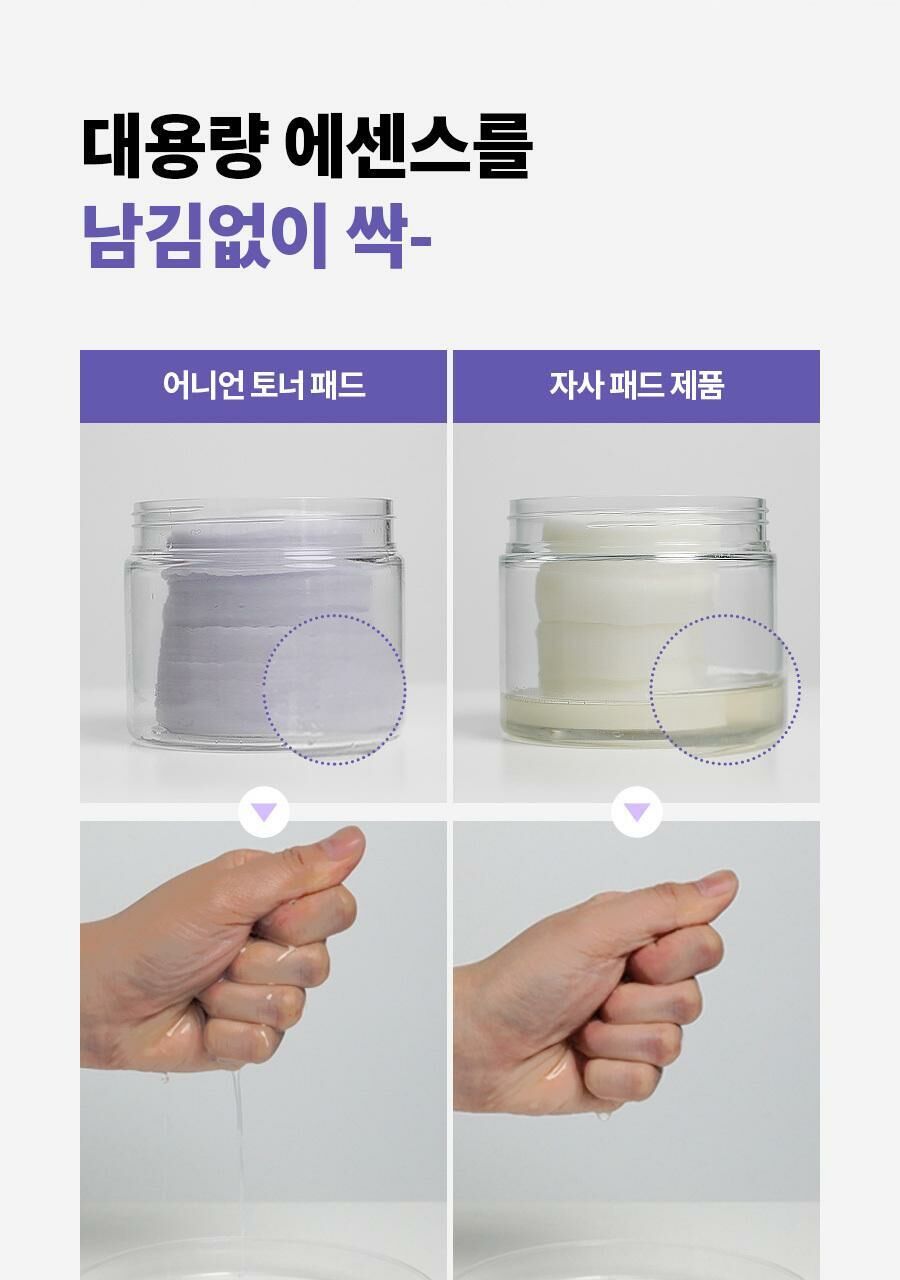 대용량 에센스를
남김없이 싹-

어니언 토너 패드

자사 패드 제품