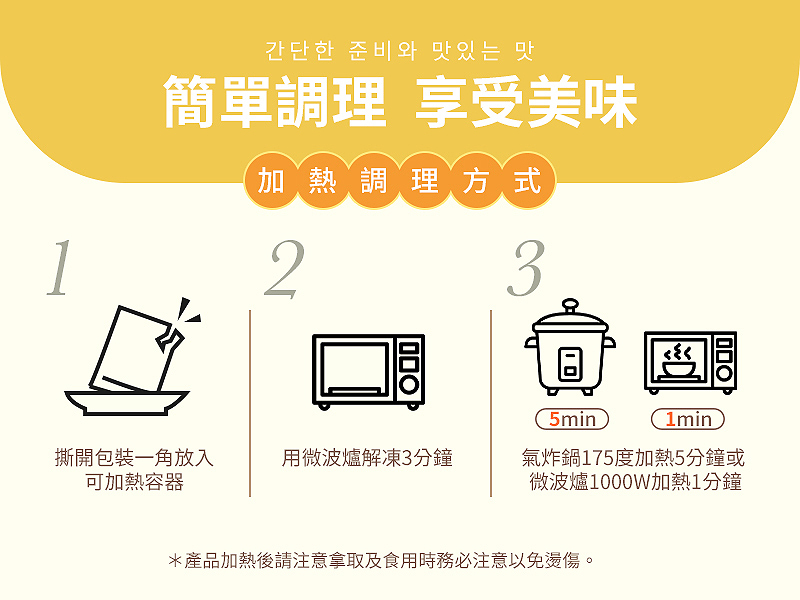 간단한 준비와 맛있는 맛

簡單調理 享受美味

加熱調理方式

1

撕開包裝一角放入可加熱容器

2

用微波爐解凍3分鐘

3

5min

1min

氣炸鍋175度加熱5分鐘或微波爐1000W加熱1分鐘

＊產品加熱後請注意拿取及食用時務必注意以免燙傷。