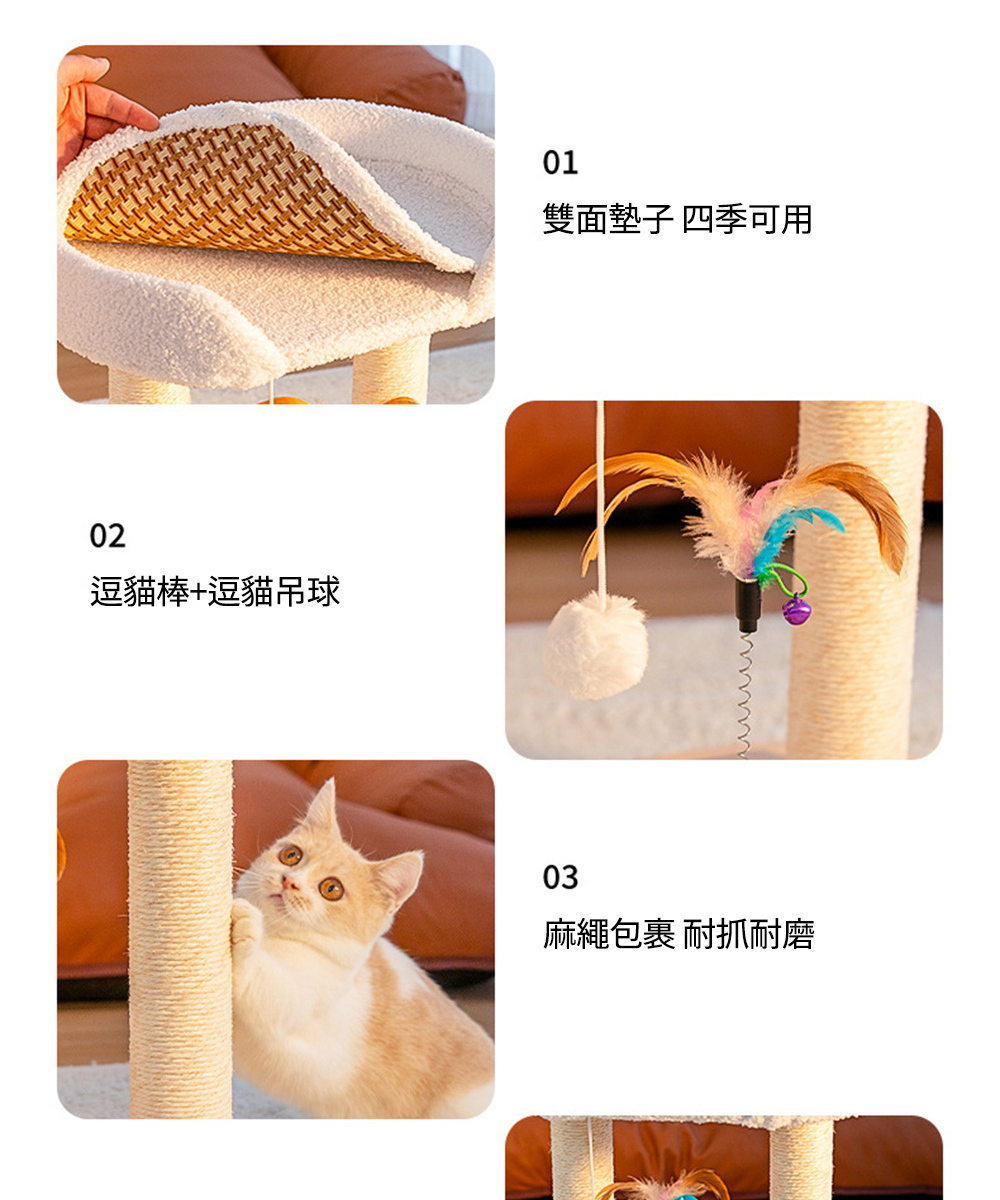 01
雙面墊子 四季可用

02
逗貓棒+逗貓吊球

03
麻繩包裹 耐抓耐磨