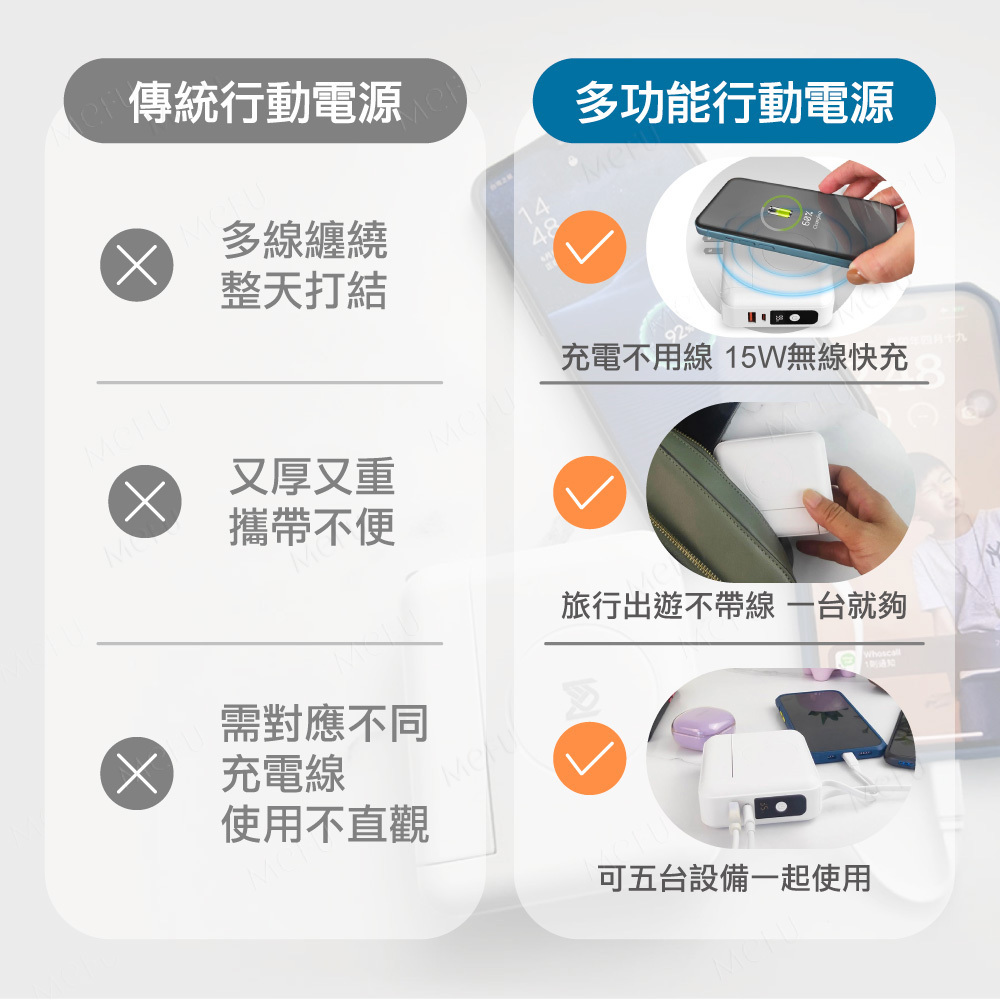 傳統行動電源

多線纏繞
整天打結

又厚又重
攜帶不便

需對應不同
充電線
使用不直觀

多功能行動電源

充電不用線 15W無線快充

旅行出遊不帶線 一台就夠

可五台設備一起使用