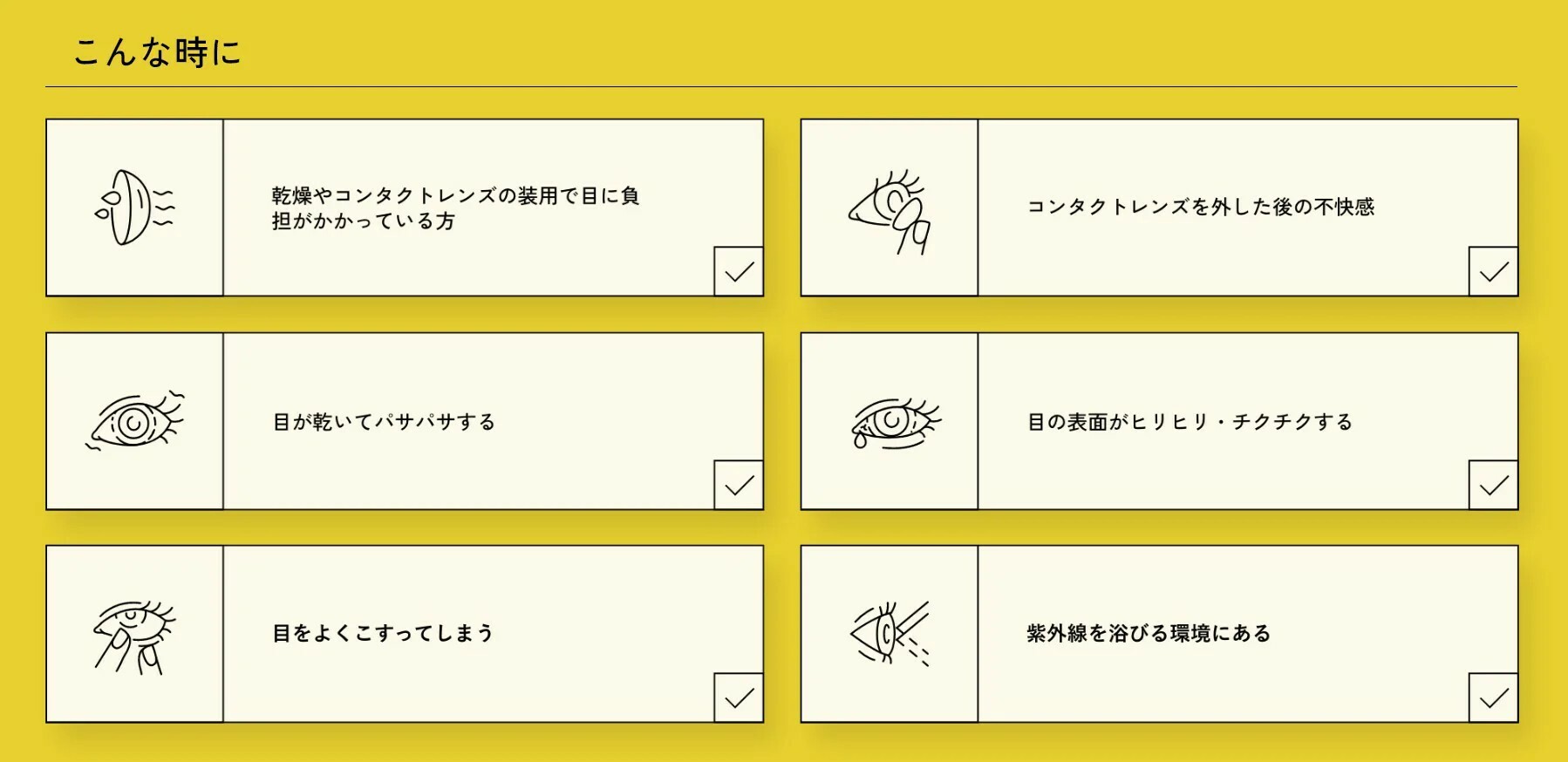 こんな時に

乾燥やコンタクトレンズの装用で目に負担がかかっている方

☑

コンタクトレンズを外した後の不快感

☑

目が乾いてパサパサする

☑

目の表面がヒリヒリ・チクチクする

☑

目をよくこすってしまう

☑

紫外線を浴びる環境にある

☑