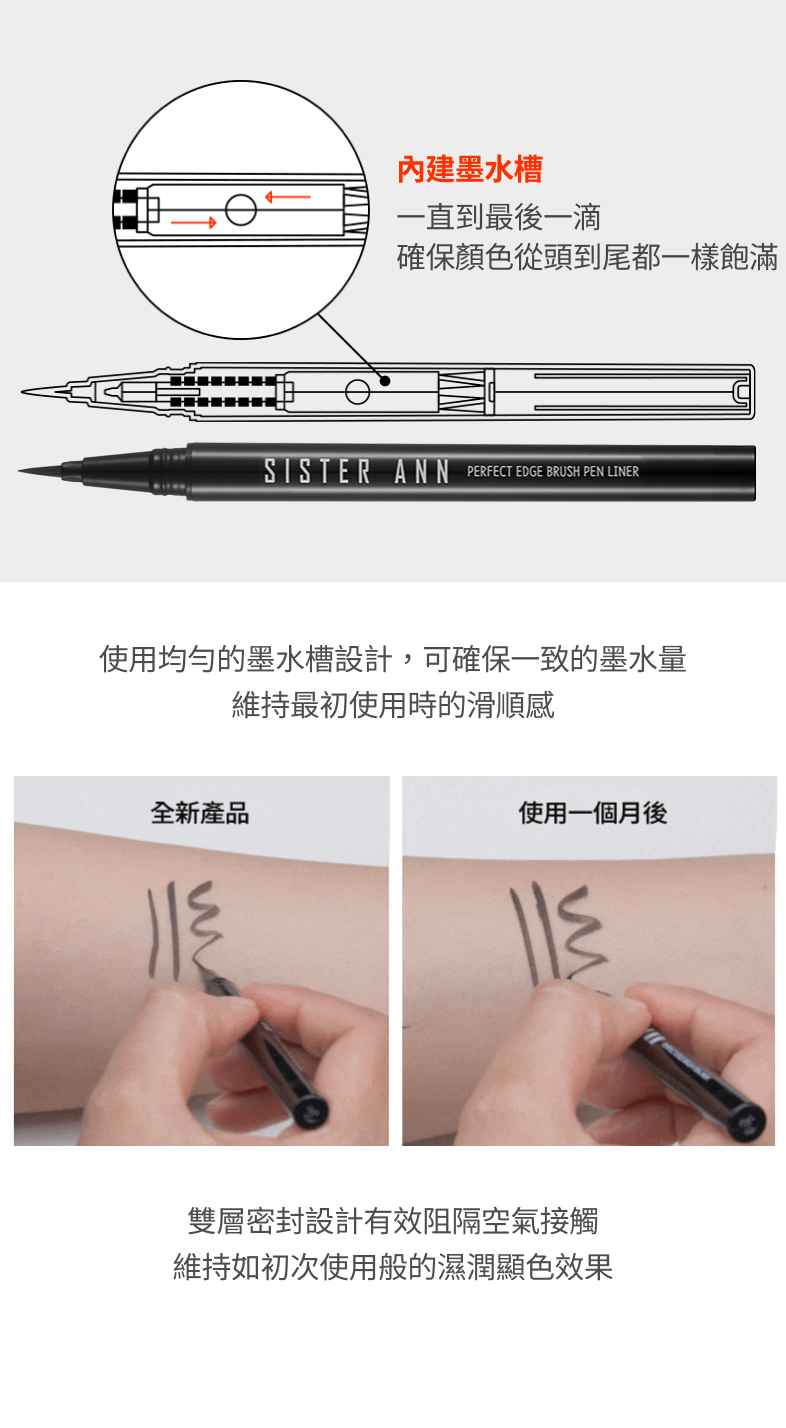 內建墨水槽
一直到最後一滴
確保顏色從頭到尾都一樣飽滿

SISTER ANN PERFECT EDGE BRUSH PEN LINER

使用均勻的墨水槽設計，可確保一致的墨水量
維持最初使用時的滑順感

全新產品

使用一個月後

雙層密封設計有效阻隔空氣接觸
維持如初次使用般的濕潤顯色效果